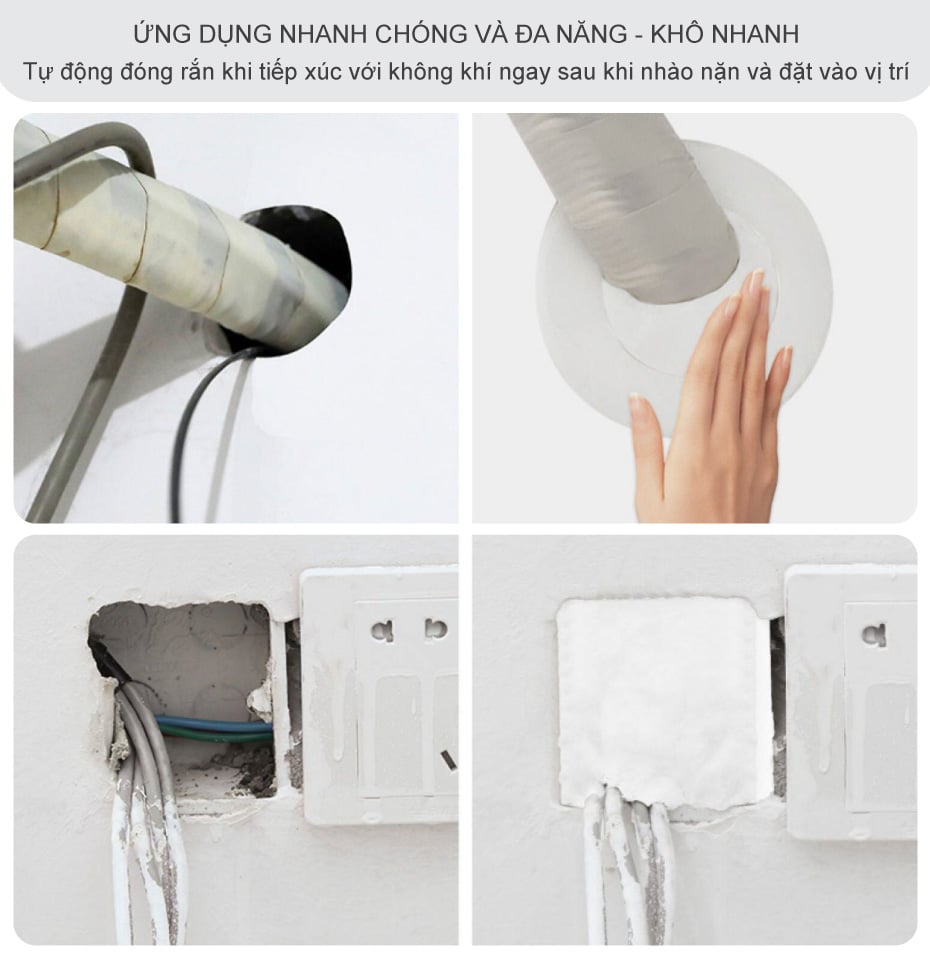 ỨNG DỤNG NHANH CHÓNG VÀ ĐA NĂNG - KHÔ NHANH
Tự động đóng rắn khi tiếp xúc với không khí ngay sau khi nhào nặn và đặt vào vị trí