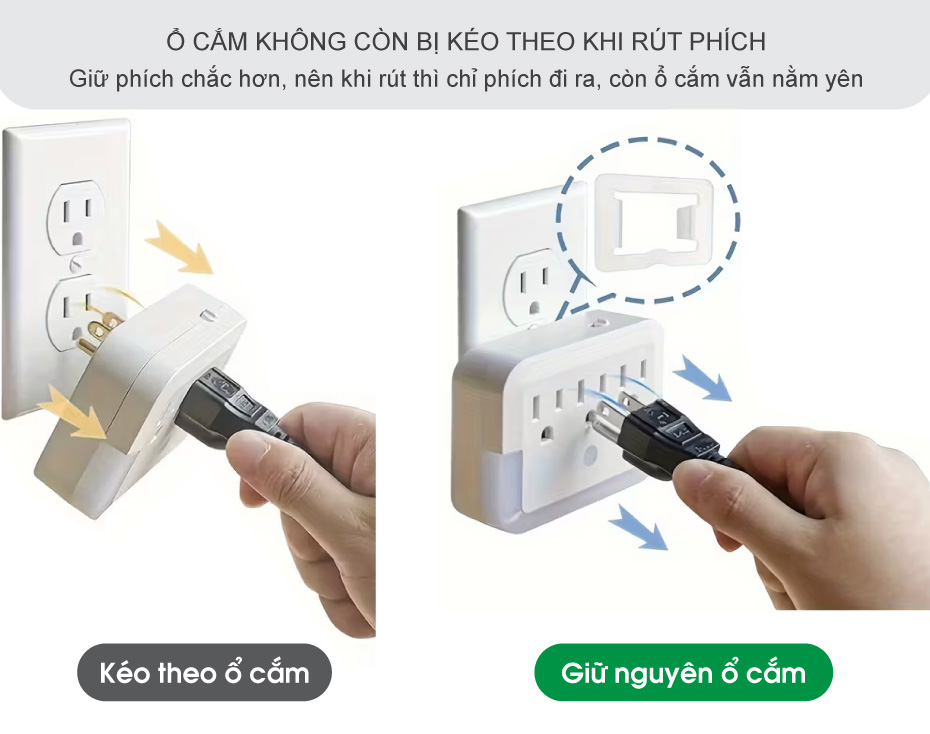 Ổ CẮM KHÔNG CÒN BỊ KÉO THEO KHI RÚT PHÍCH
Giữ phích chắc hơn, nên khi rút thì chỉ phích đi ra, còn ổ cắm vẫn nằm yên

Kéo theo ổ cắm

Giữ nguyên ổ cắm