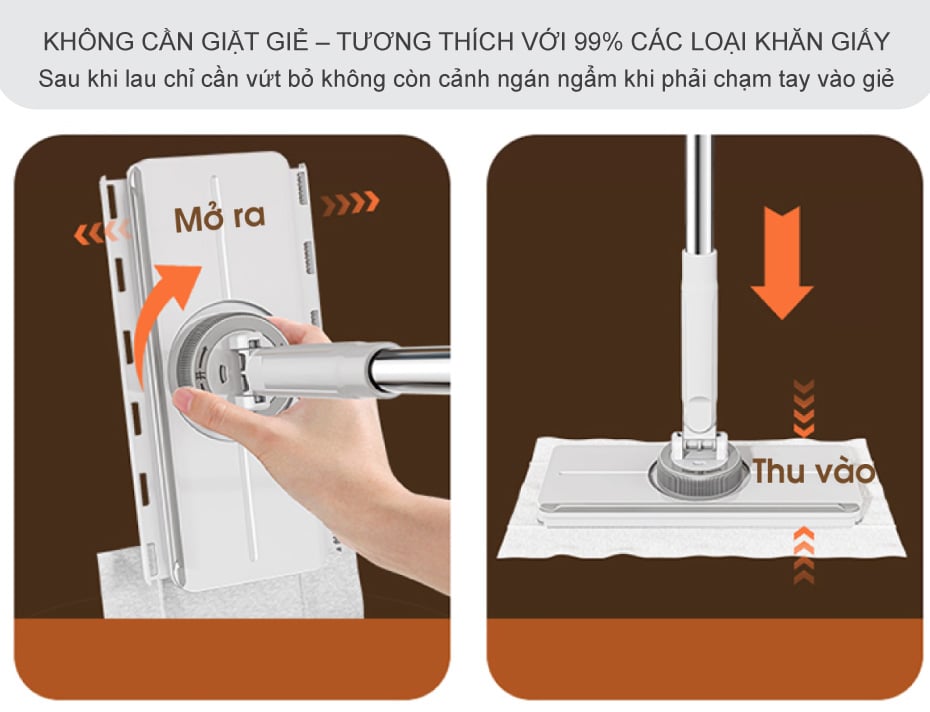 KHÔNG CẦN GIẶT GIẺ – TƯƠNG THÍCH VỚI 99% CÁC LOẠI KHĂN GIẤY
Sau khi lau chỉ cần vứt bỏ không còn cảnh ngán ngẩm khi phải chạm tay vào giẻ

Mở ra

Thu vào