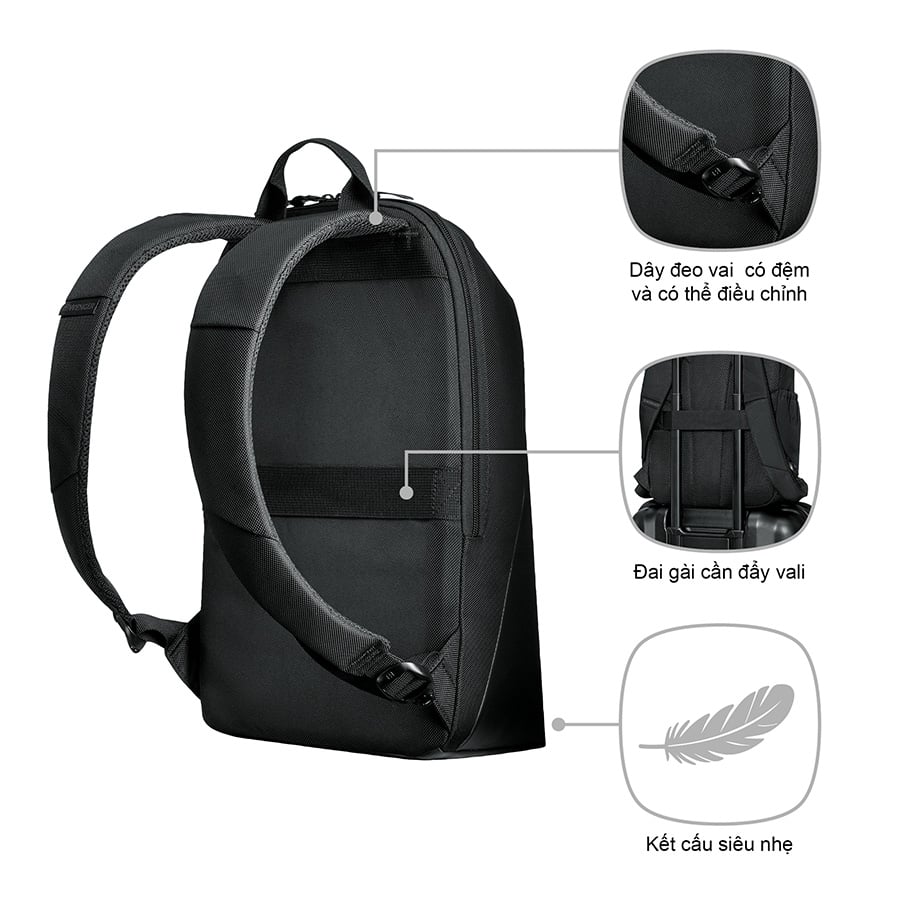 Dây đeo vai  có đệm và có thể điều chỉnh

Đai gài cần đẩy vali

Kết cấu siêu nhẹ