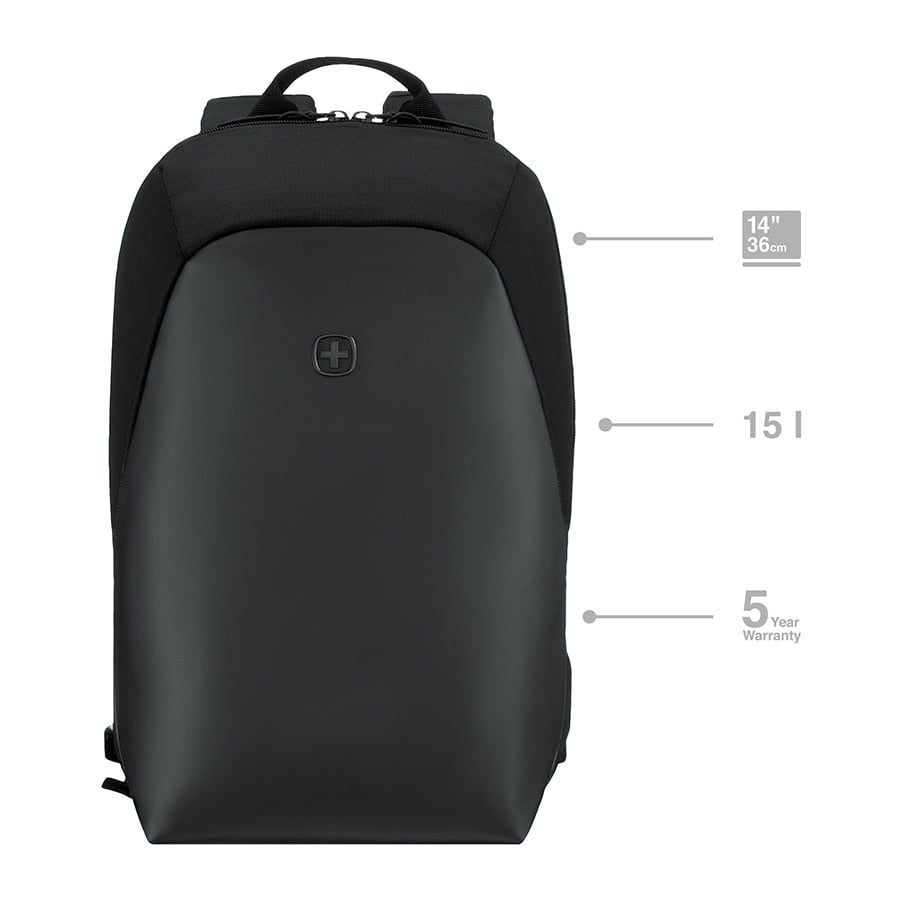 14"
36cm

15 l

5 Year
Warranty