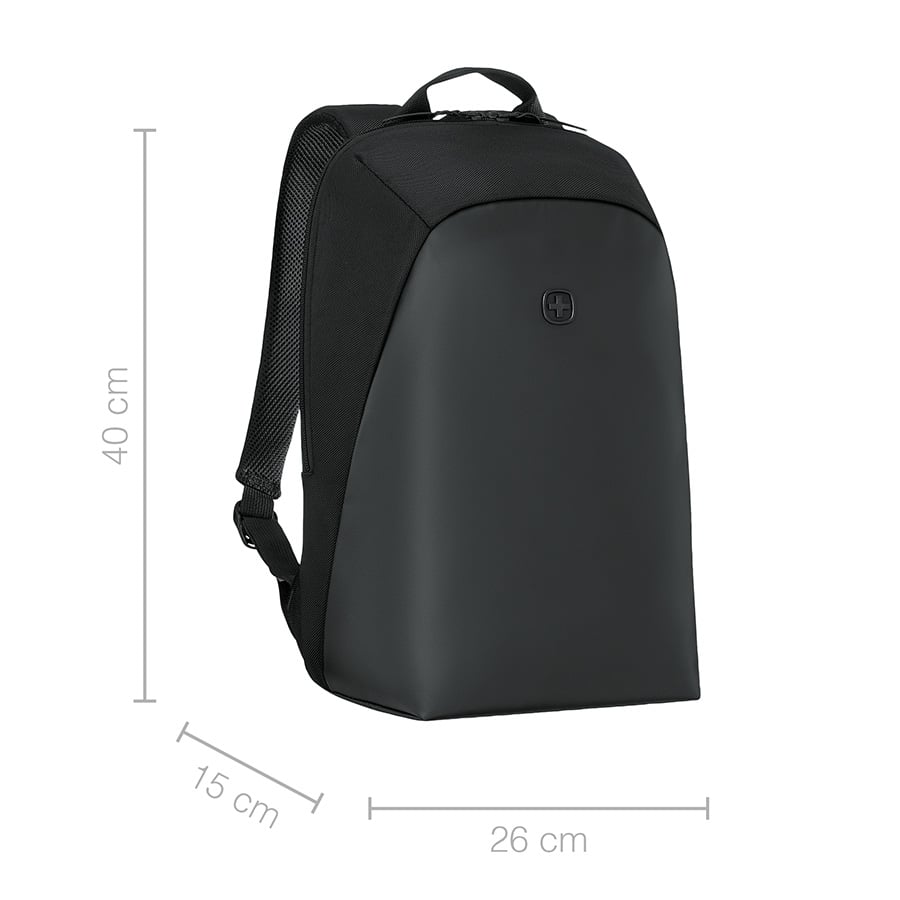 40 cm

15 cm

26 cm