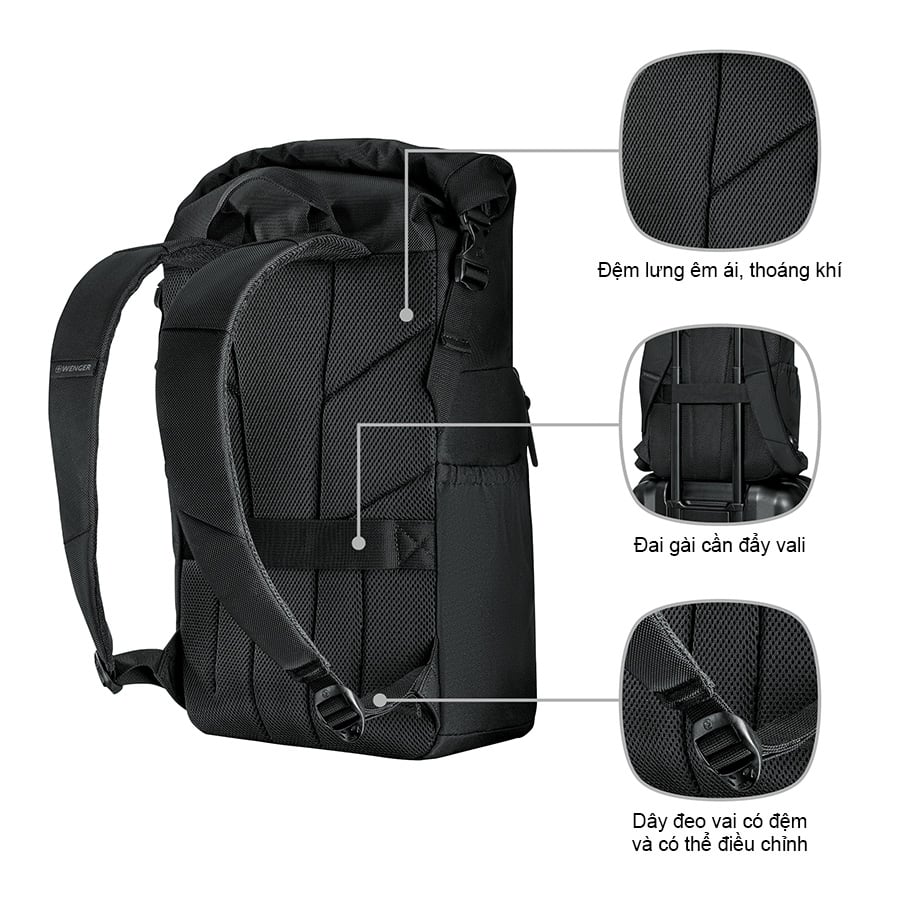 WENGER

Đệm lưng êm ái, thoáng khí

Đai gài cần đẩy vali

Dây đeo vai có đệm và có thể điều chỉnh