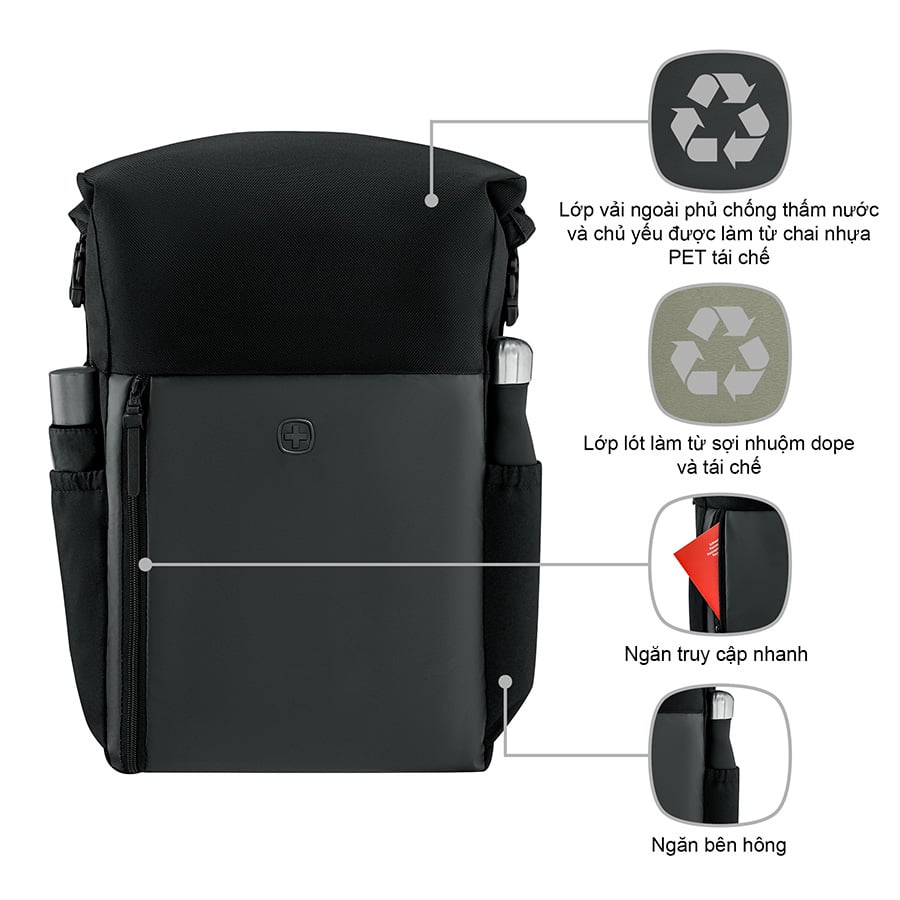 Lớp vải ngoài phủ chống thấm nước và chủ yếu được làm từ chai nhựa PET tái chế

Lớp lót làm từ sợi nhuộm dope và tái chế

Ngăn truy cập nhanh

Ngăn bên hông