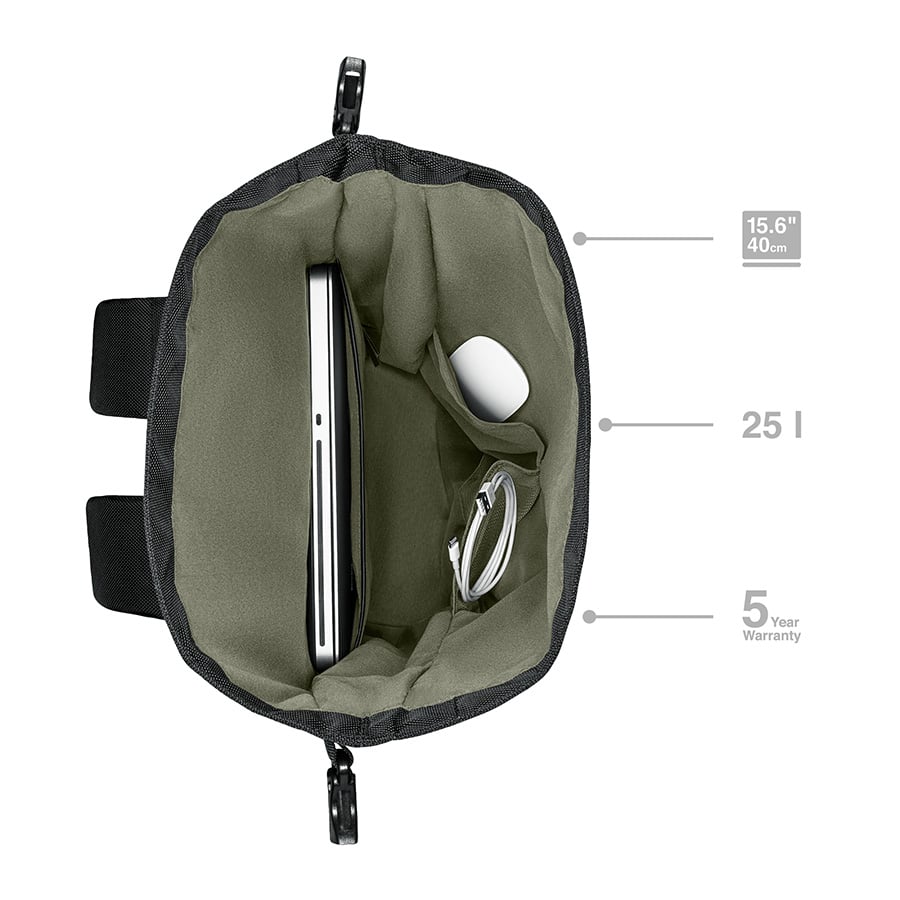 15.6"
40cm

25 l

5 Year
Warranty