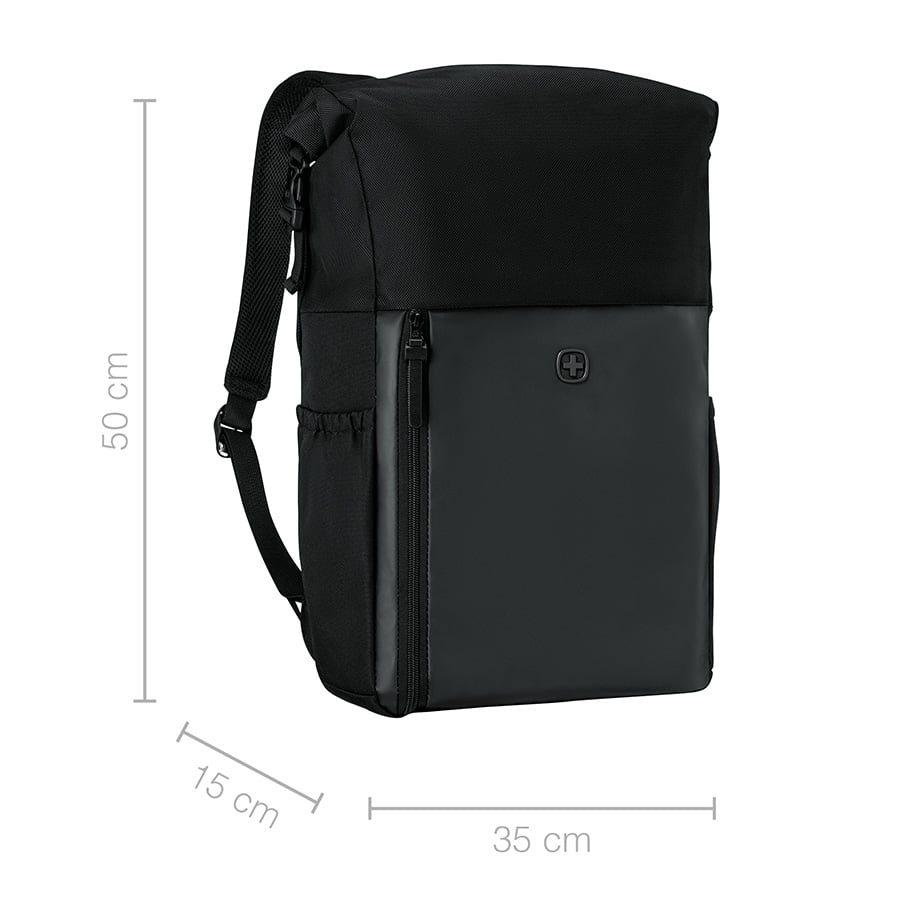 50 cm

15 cm

35 cm