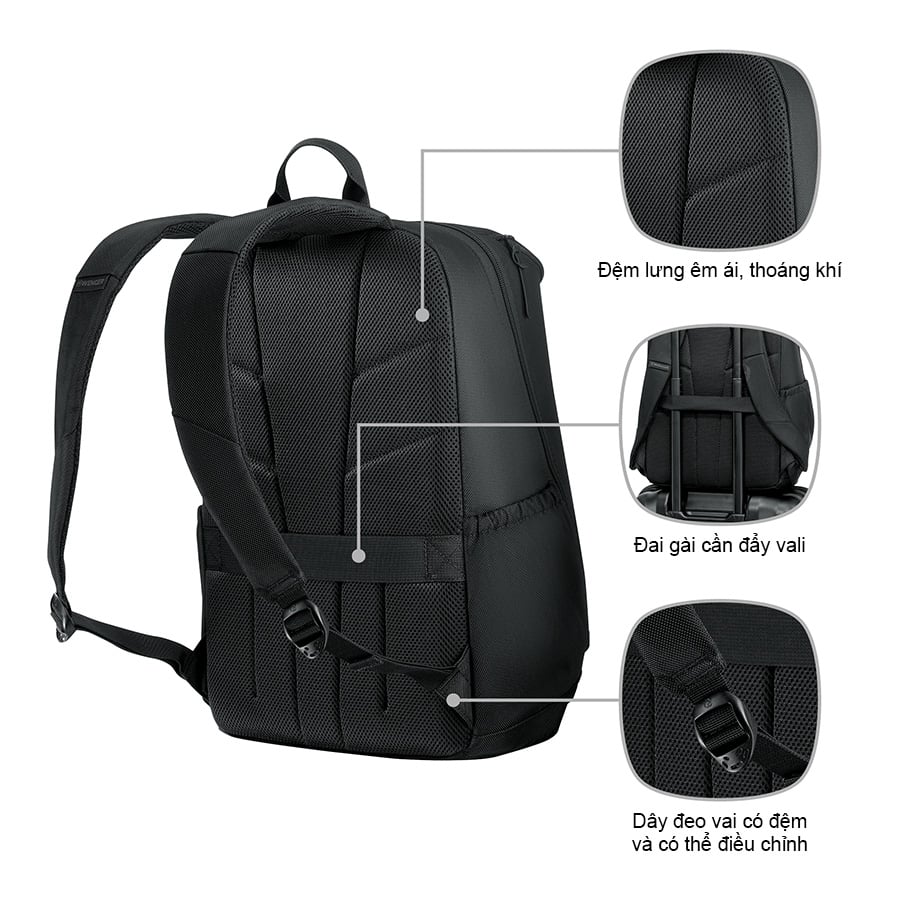 WENGER

Đệm lưng êm ái, thoáng khí

Đai gài cần đẩy vali

Dây đeo vai có đệm và có thể điều chỉnh