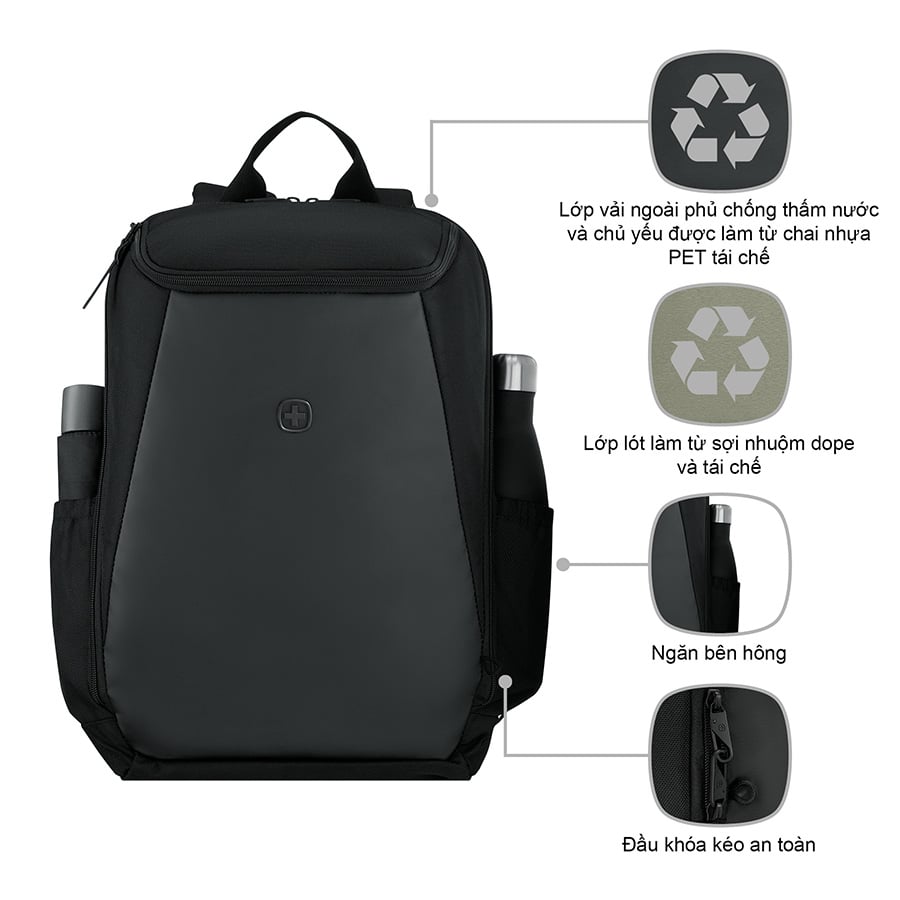 Lớp vải ngoài phủ chống thấm nước và chủ yếu được làm từ chai nhựa PET tái chế

Lớp lót làm từ sợi nhuộm dope và tái chế

Ngăn bên hông

Đầu khóa kéo an toàn