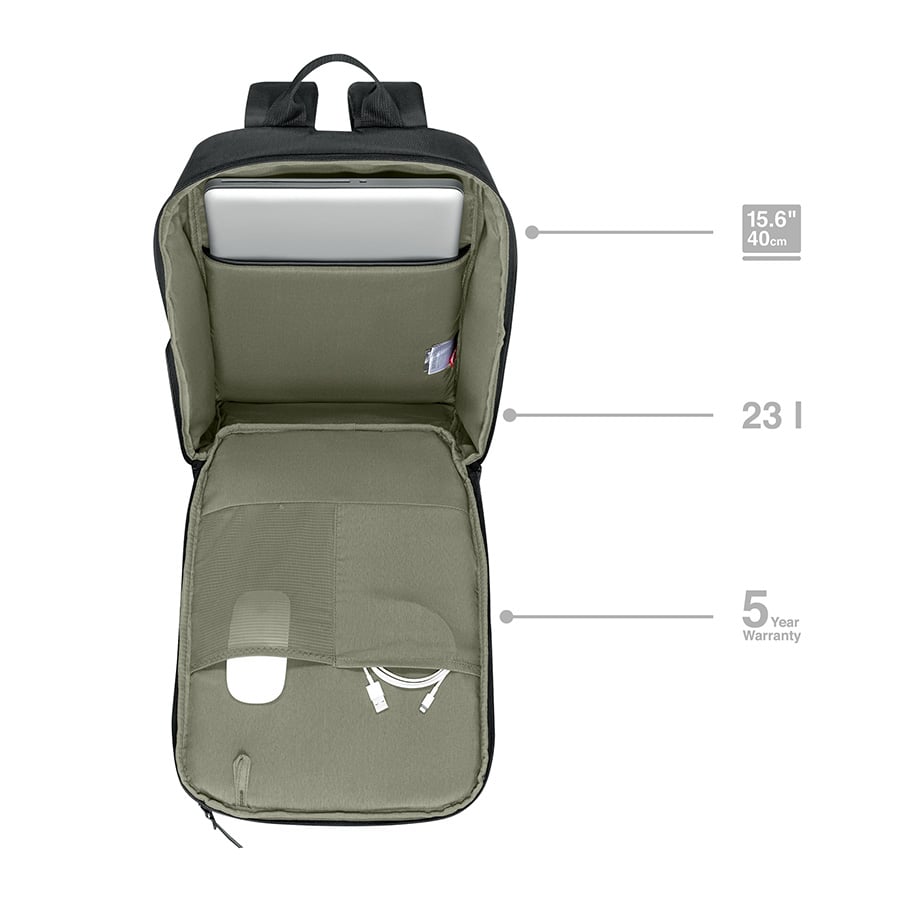 15.6"
40cm

23 l

5 Year
Warranty