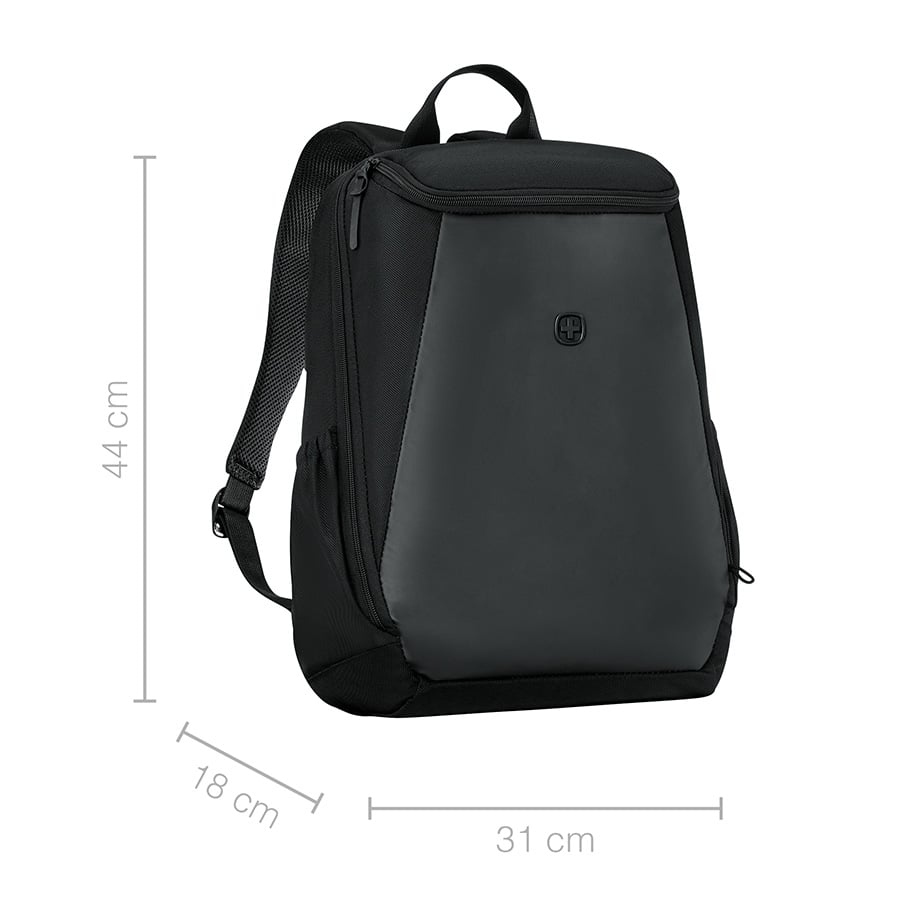 44 cm

18 cm

31 cm