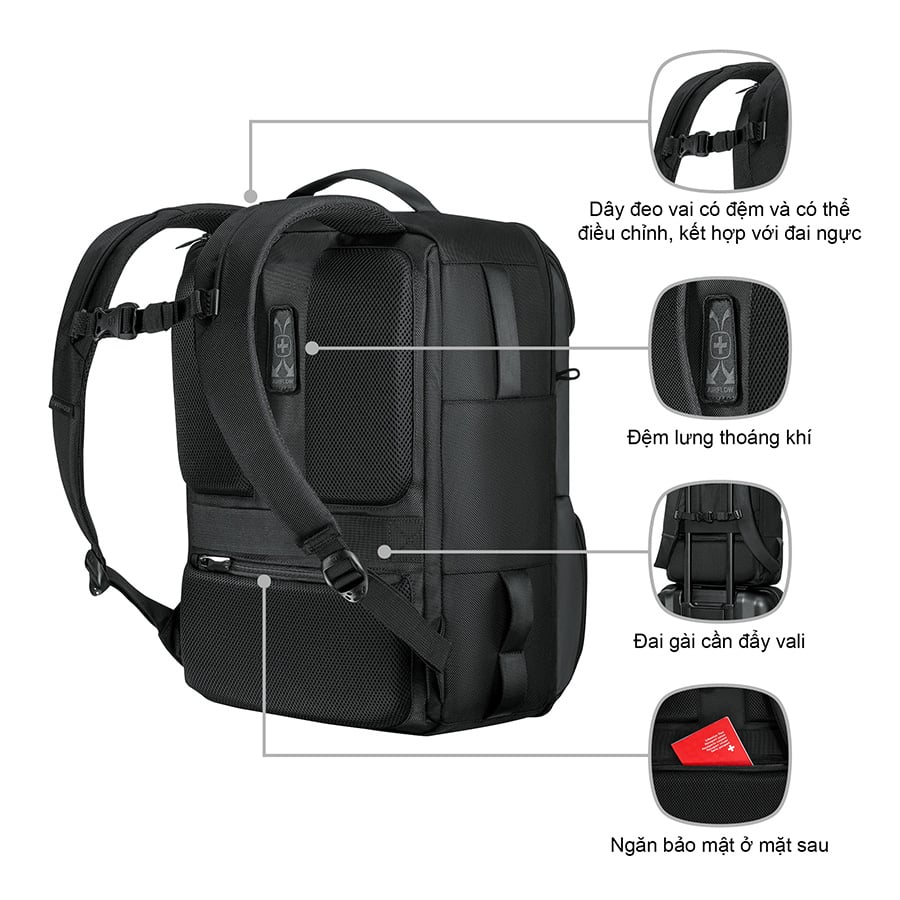 Dây đeo vai có đệm và có thể điều chỉnh, kết hợp với đai ngực

AIRFLOW

AIRFLOW

Đệm lưng thoáng khí

Đai gài cần đẩy vali

Ngăn bảo mật ở mặt sau