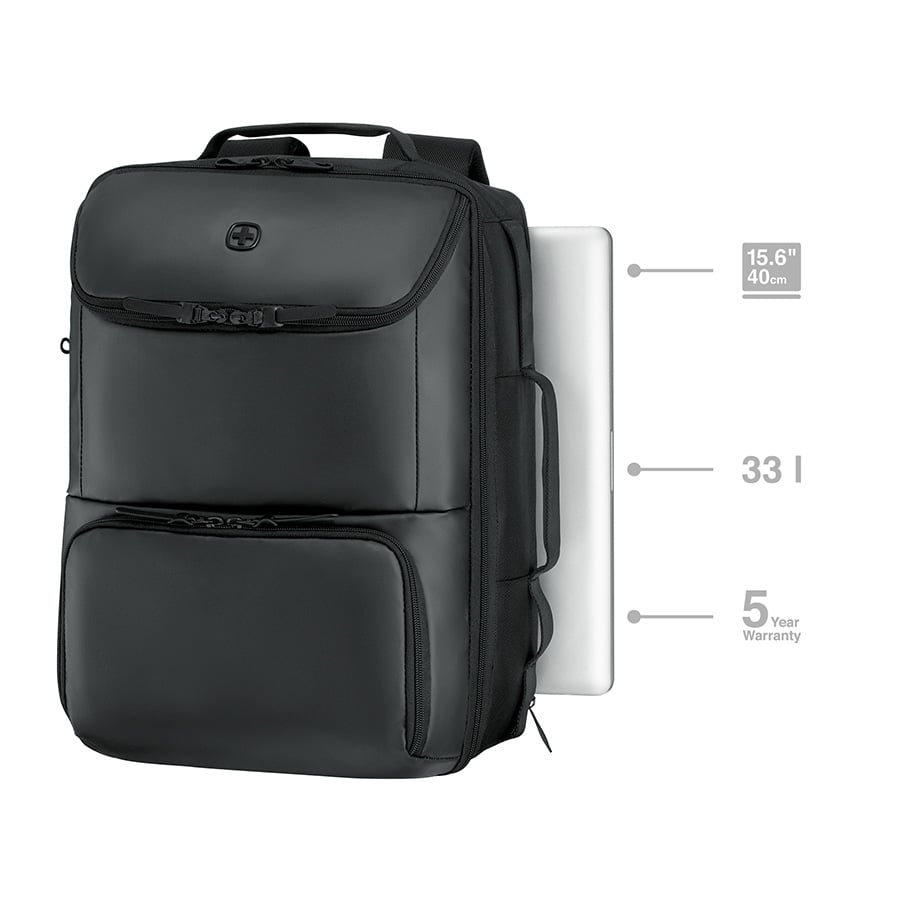 15.6"
40cm

33 l

5 Year
Warranty