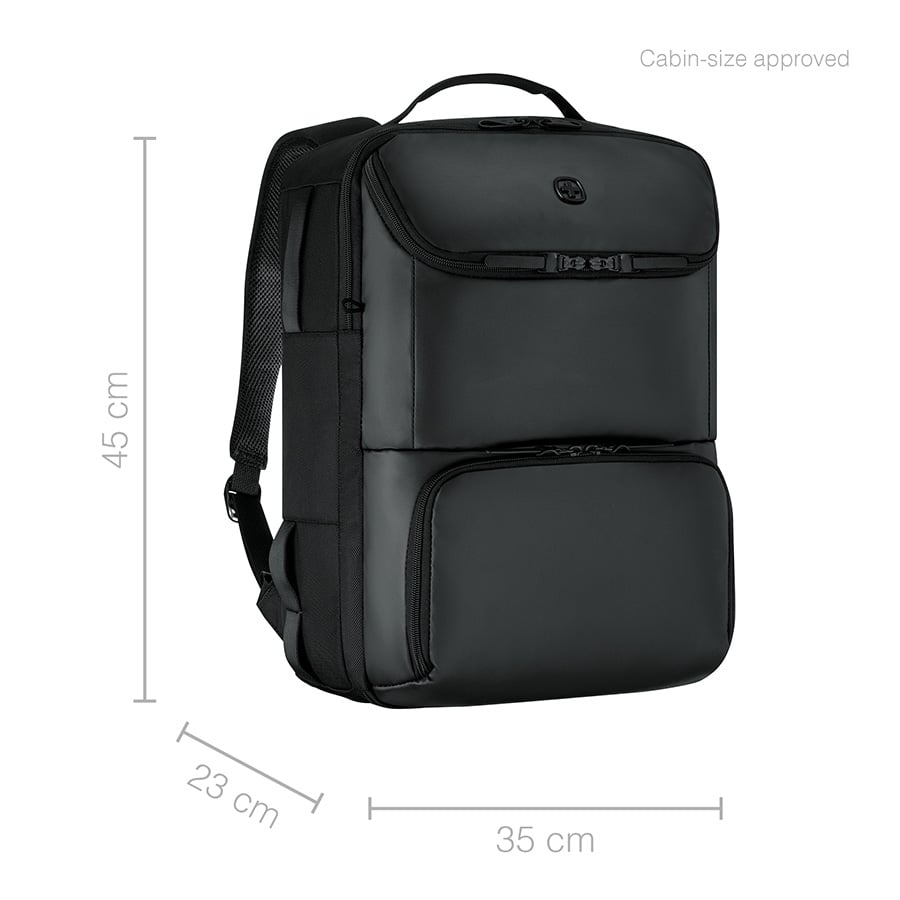 Cabin-size approved

45 cm

23 cm

35 cm