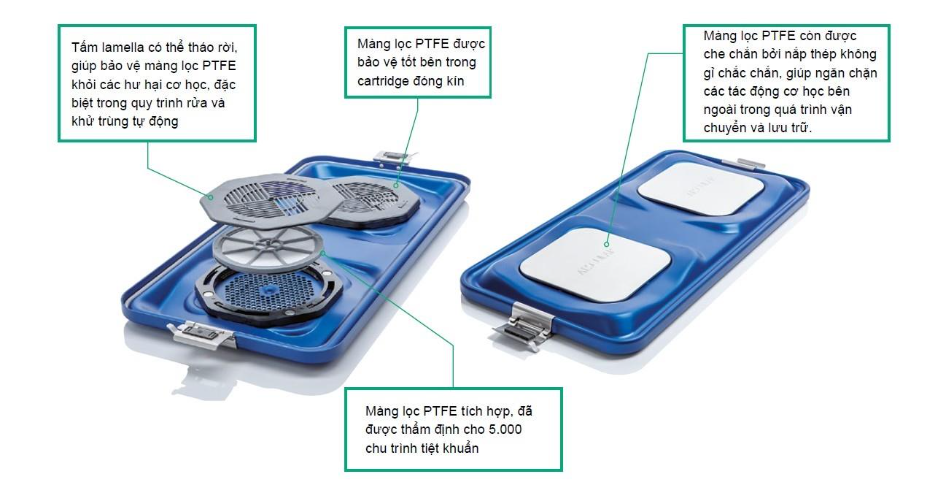 Tấm lamella có thể tháo rời, giúp bảo vệ màng lọc PTFE khỏi các hư hại cơ học, đặc biệt trong quy trình rửa và khử trùng tự động

Màng lọc PTFE được bảo vệ tốt bên trong cartridge đóng kín

Màng lọc PTFE còn được che chắn bởi nắp thép không gỉ chắc chắn, giúp ngăn chặn các tác động cơ học bên ngoài trong quá trình vận chuyển và lưu trữ.

Màng lọc PTFE tích hợp, đã được thẩm định cho 5.000 chu trình tiệt khuẩn