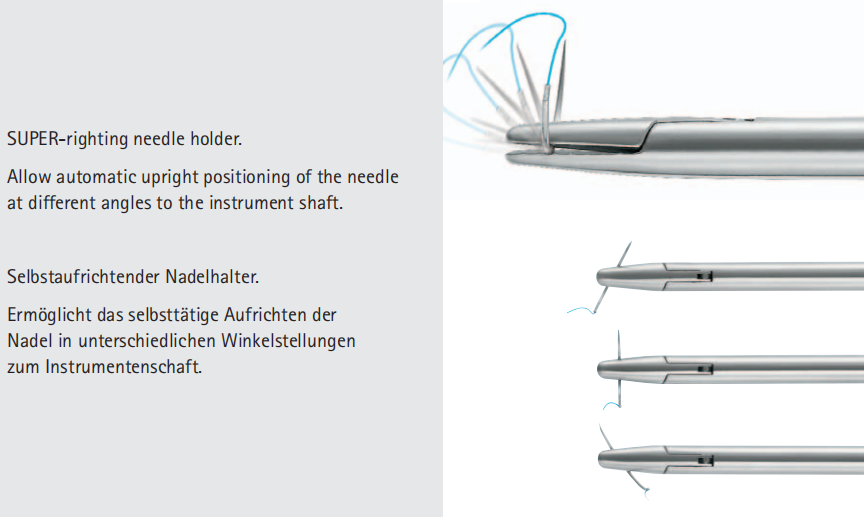 SUPER-righting needle holder.

Allow automatic upright positioning of the needle at different angles to the instrument shaft.

Selbstaufrichtender Nadelhalter.

Ermöglicht das selbsttätige Aufrichten der Nadel in unterschiedlichen Winkelstellungen zum Instrumentenschaft.