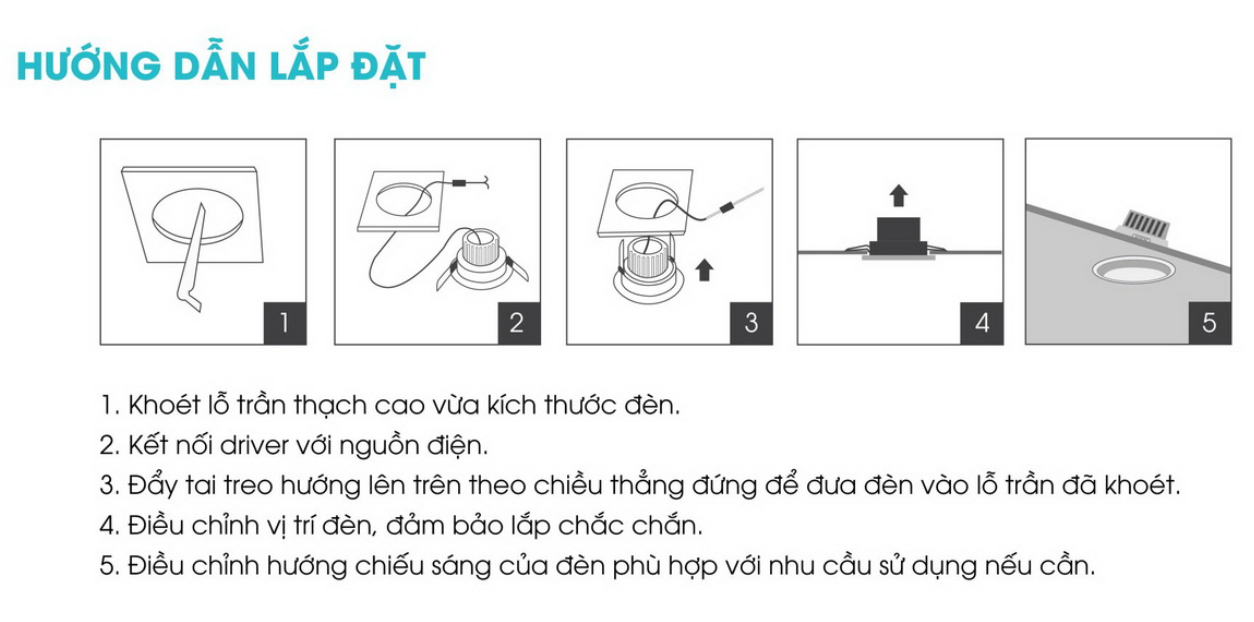 HƯỚNG DẪN LẮP ĐẶT

1

2

3

4

5

1. Khoét lỗ trần thạch cao vừa kích thước đèn.
2. Kết nối driver với nguồn điện.
3. Đẩy tai treo hướng lên trên theo chiều thẳng đứng để đưa đèn vào lỗ trần đã khoét.
4. Điều chỉnh vị trí đèn, đảm bảo lắp chắc chắn.
5. Điều chỉnh hướng chiếu sáng của đèn phù hợp với nhu cầu sử dụng nếu cần.