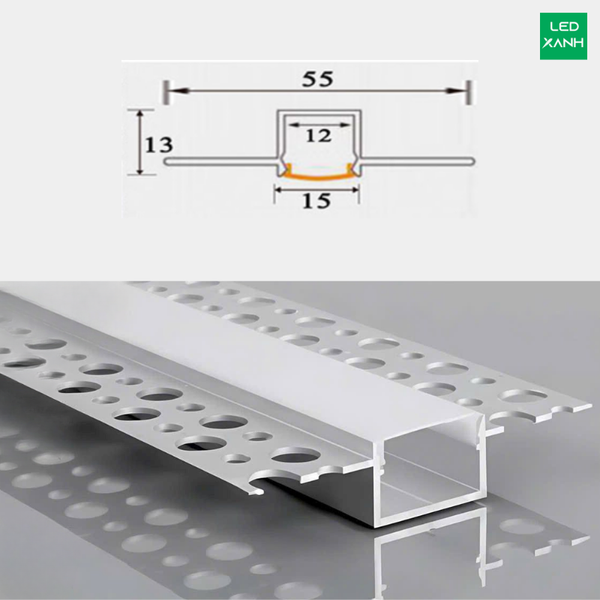 LED XANH

55

13

12

15