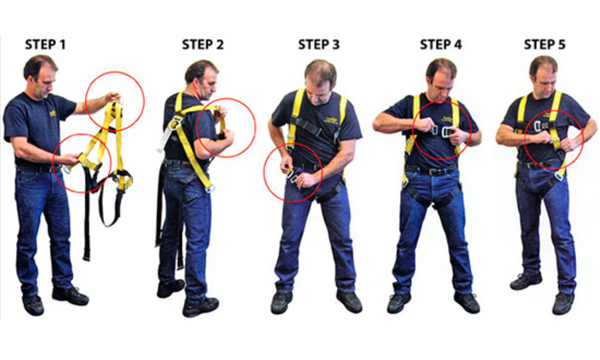 STEP 1

STEP 2

STEP 3

STEP 4

STEP 5