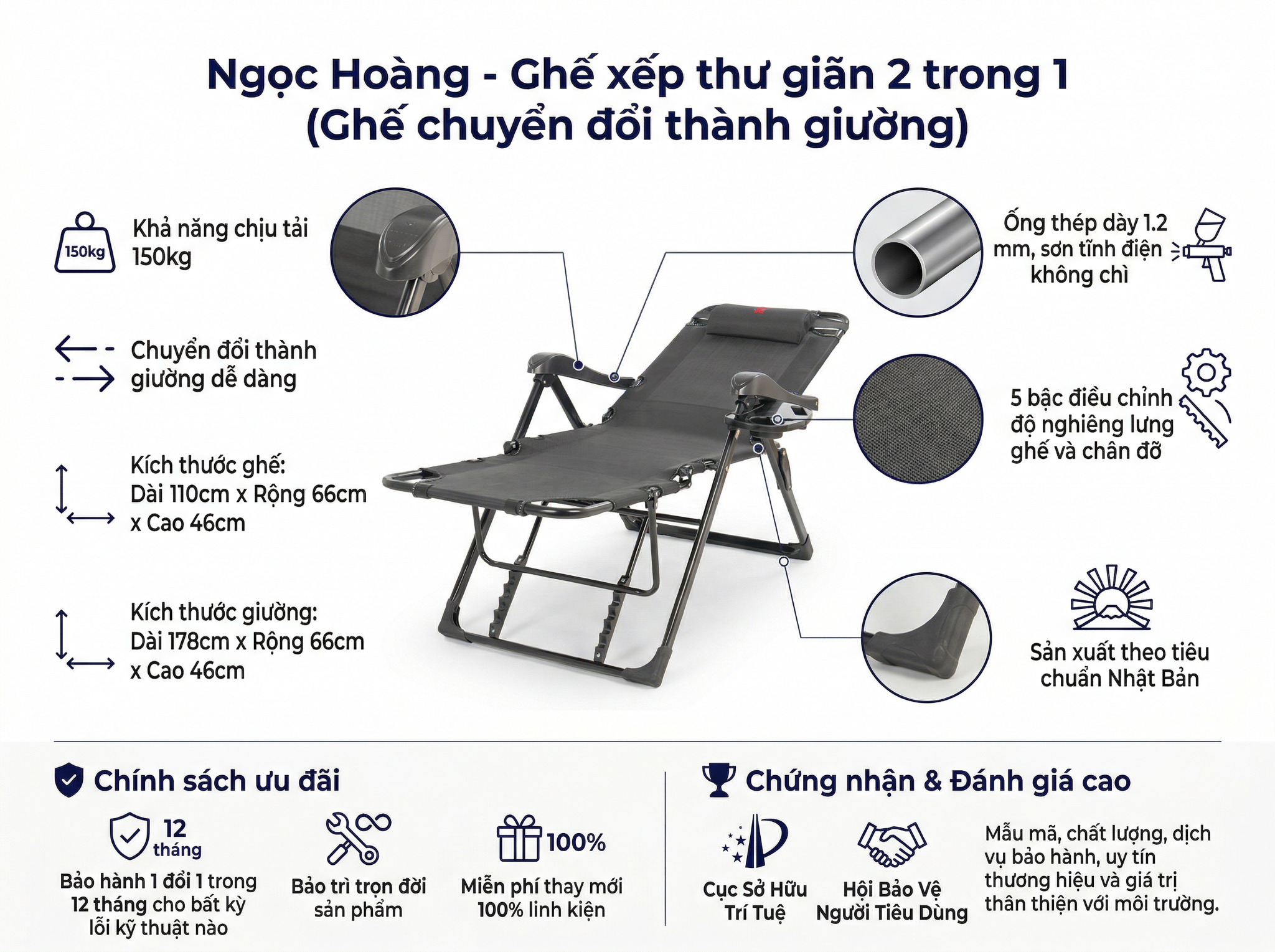 Ngọc Hoàng - Ghế xếp thư giãn 2 trong 1
(Ghế chuyển đổi thành giường)

150kg
Khả năng chịu tải 150kg

Chuyển đổi thành giường dễ dàng

Kích thước ghế:
Dài 110cm x Rộng 66cm x Cao 46cm

Kích thước giường:
Dài 178cm x Rộng 66cm x Cao 46cm

Ống thép dày 1.2 mm, sơn tĩnh điện không chì

5 bậc điều chỉnh độ nghiêng lưng ghế và chân đỡ

Sản xuất theo tiêu chuẩn Nhật Bản

Chính sách ưu đãi

12 tháng
Bảo hành 1 đổi 1 trong 12 tháng cho bất kỳ lỗi kỹ thuật nào

Bảo trì trọn đời sản phẩm

100%
Miễn phí thay mới 100% linh kiện

Chứng nhận & Đánh giá cao

Cục Sở Hữu Trí Tuệ

Hội Bảo Vệ Người Tiêu Dùng

Mẫu mã, chất lượng, dịch vụ bảo hành, uy tín thương hiệu và giá trị thân thiện với môi trường.