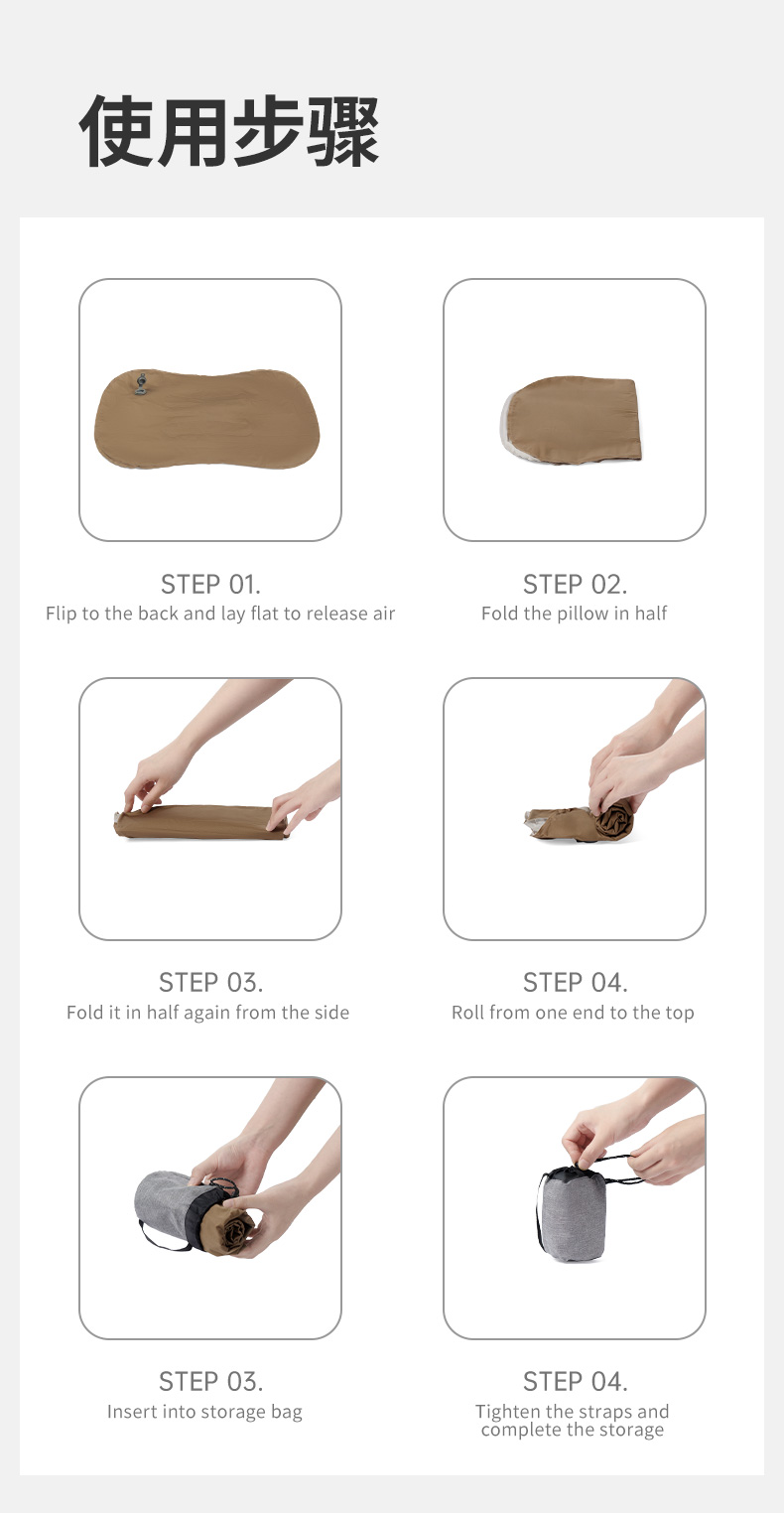 使用步骤

STEP 01.
Flip to the back and lay flat to release air

STEP 02.
Fold the pillow in half

STEP 03.
Fold it in half again from the side

STEP 04.
Roll from one end to the top

STEP 03.
Insert into storage bag

STEP 04.
Tighten the straps and complete the storage