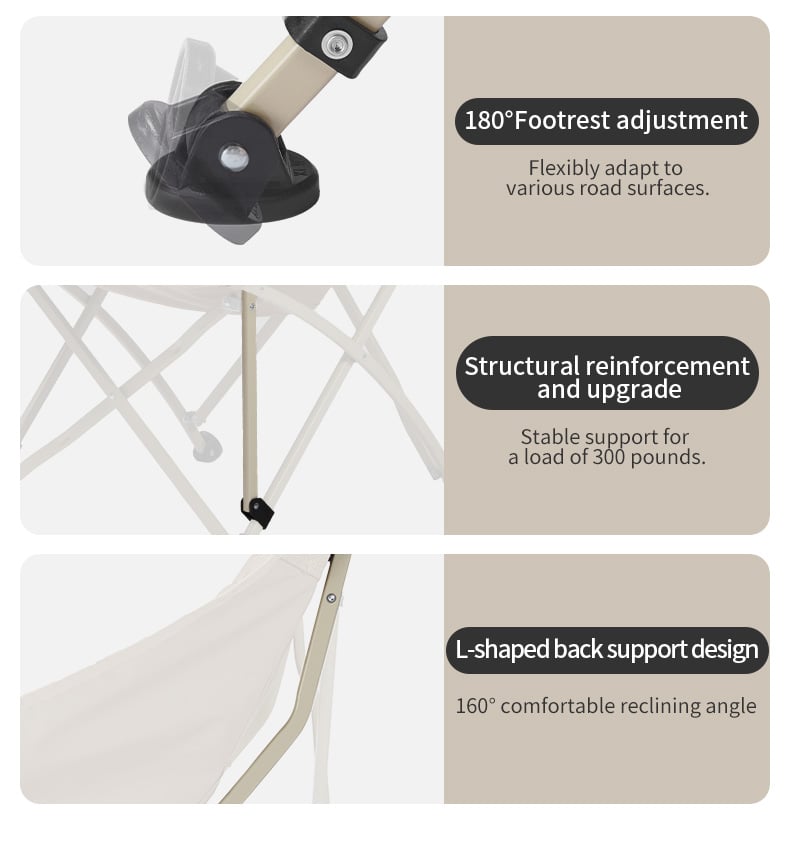 180°Footrest adjustment

Flexibly adapt to various road surfaces.

Structural reinforcement and upgrade

Stable support for a load of 300 pounds.

L-shaped back support design

160° comfortable reclining angle