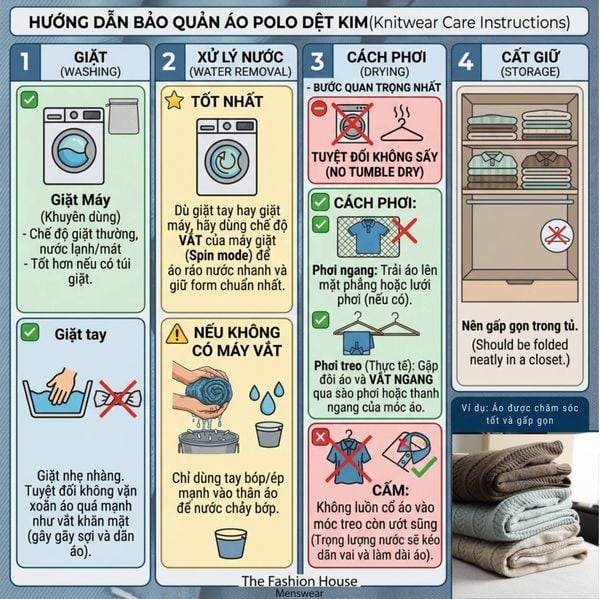 HƯỚNG DẪN BẢO QUẢN ÁO POLO DỆT KIM(Knitwear Care Instructions)

1 GIẶT (WASHING)

Giặt Máy
(Khuyên dùng)
- Chế độ giặt thường, nước lạnh/mát
- Tốt hơn nếu có túi giặt.

Giặt tay

Giặt nhẹ nhàng. Tuyệt đối không vặn xoắn áo quá mạnh như vắt khăn mặt (gây gãy sợi và dãn áo).

2 XỬ LÝ NƯỚC (WATER REMOVAL)

TỐT NHẤT

Dù giặt tay hay giặt máy, hãy dùng chế độ VẮT của máy giặt (Spin mode) để áo ráo nước nhanh và giữ form chuẩn nhất.

NẾU KHÔNG CÓ MÁY VẮT

Chỉ dùng tay bóp/ép mạnh vào thân áo để nước chảy bớp.

3 CÁCH PHƠI (DRYING)
- BƯỚC QUAN TRỌNG NHẤT

TUYỆT ĐỐI KHÔNG SẤY (NO TUMBLE DRY)

CÁCH PHƠI:

Phơi ngang: Trải áo lên mặt phẳng hoặc lưới phơi (nếu có).

Phơi treo (Thực tế): Gập đôi áo và VẮT NGANG qua sào phơi hoặc thanh ngang của móc áo.

CẤM:
Không luồn cổ áo vào móc treo còn ướt sũng (Trọng lượng nước sẽ kéo dãn vai và làm dài áo).

4 CẤT GIỮ (STORAGE)

Nên gấp gọn trong tủ.
(Should be folded neatly in a closet.)

Ví dụ: Áo được chăm sóc tốt và gấp gọn

The Fashion House
Menswear