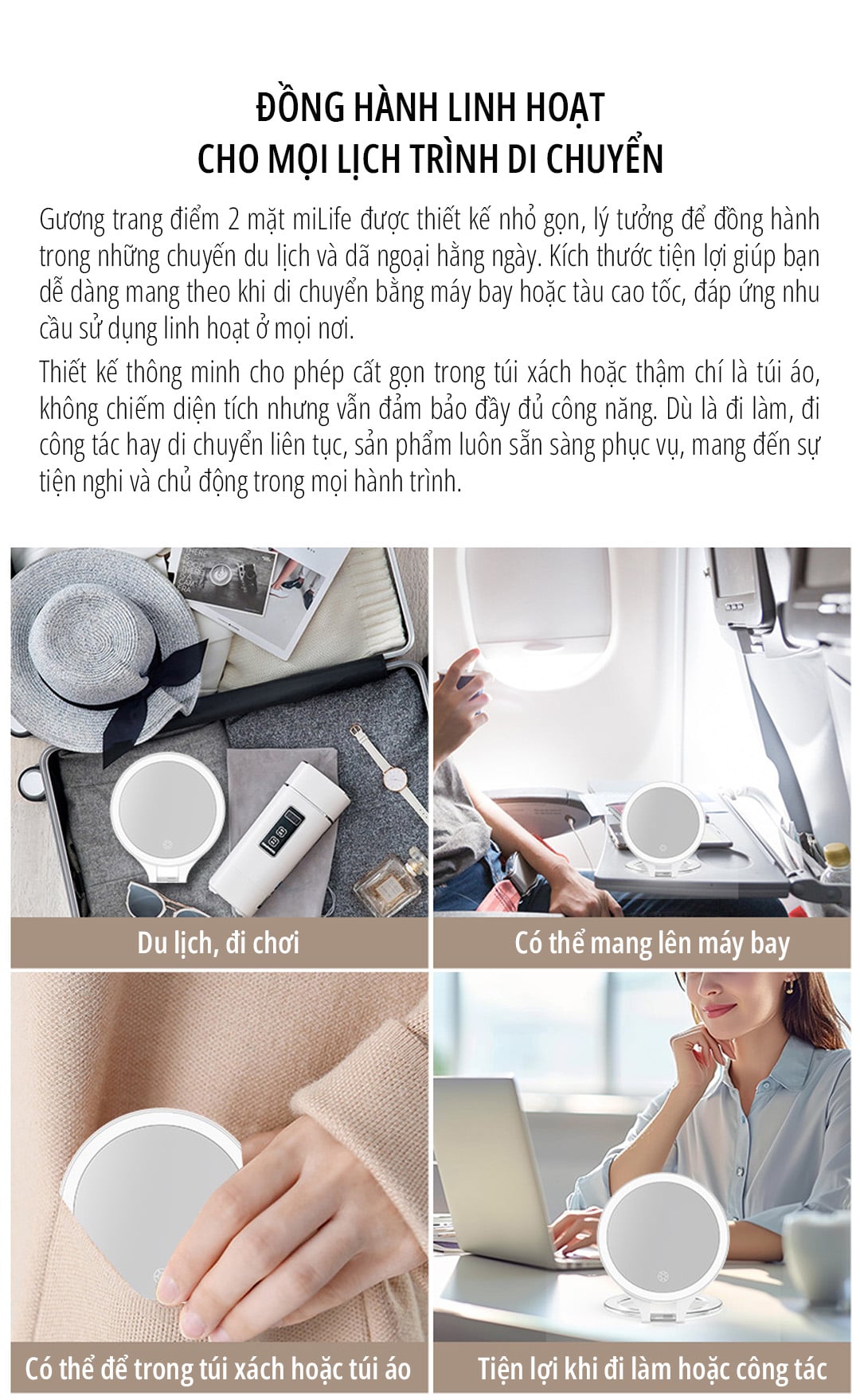 ĐỒNG HÀNH LINH HOẠT
CHO MỌI LỊCH TRÌNH DI CHUYỂN

Gương trang điểm 2 mặt miLife được thiết kế nhỏ gọn, lý tưởng để đồng hành trong những chuyến du lịch và dã ngoại hằng ngày. Kích thước tiện lợi giúp bạn dễ dàng mang theo khi di chuyển bằng máy bay hoặc tàu cao tốc, đáp ứng nhu cầu sử dụng linh hoạt ở mọi nơi.

Thiết kế thông minh cho phép cất gọn trong túi xách hoặc thậm chí là túi áo, không chiếm diện tích nhưng vẫn đảm bảo đầy đủ công năng. Dù là đi làm, đi công tác hay di chuyển liên tục, sản phẩm luôn sẵn sàng phục vụ, mang đến sự tiện nghi và chủ động trong mọi hành trình.

Du lịch, đi chơi

Có thể mang lên máy bay

Có thể để trong túi xách hoặc túi áo

Tiện lợi khi đi làm hoặc công tác