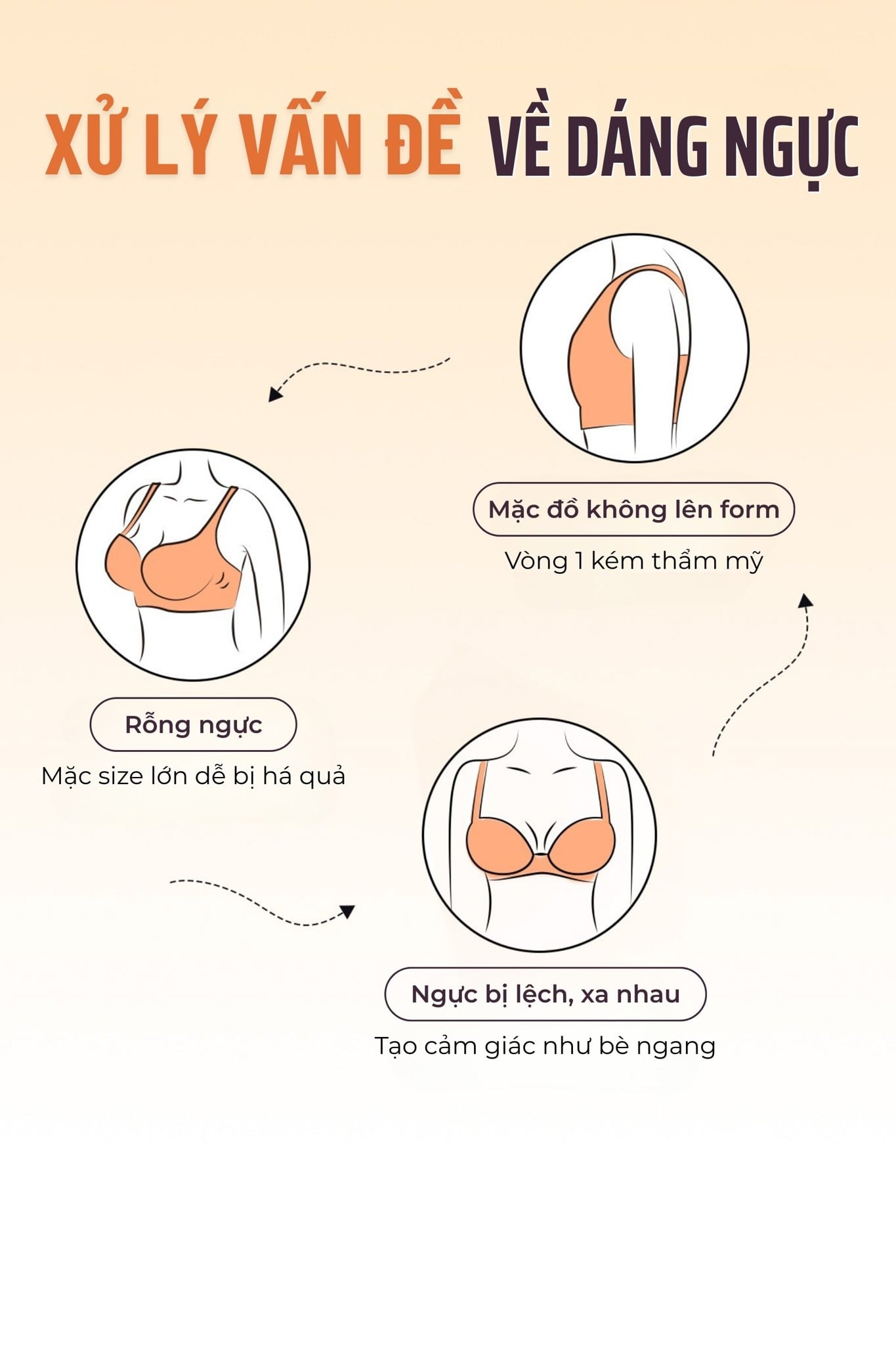 XỬ LÝ VẤN ĐỀ VỀ DÁNG NGỰC

Mặc đồ không lên form

Vòng 1 kém thẩm mỹ

Rỗng ngực

Mặc size lớn dễ bị há quả

Ngực bị lệch, xa nhau

Tạo cảm giác như bè ngang