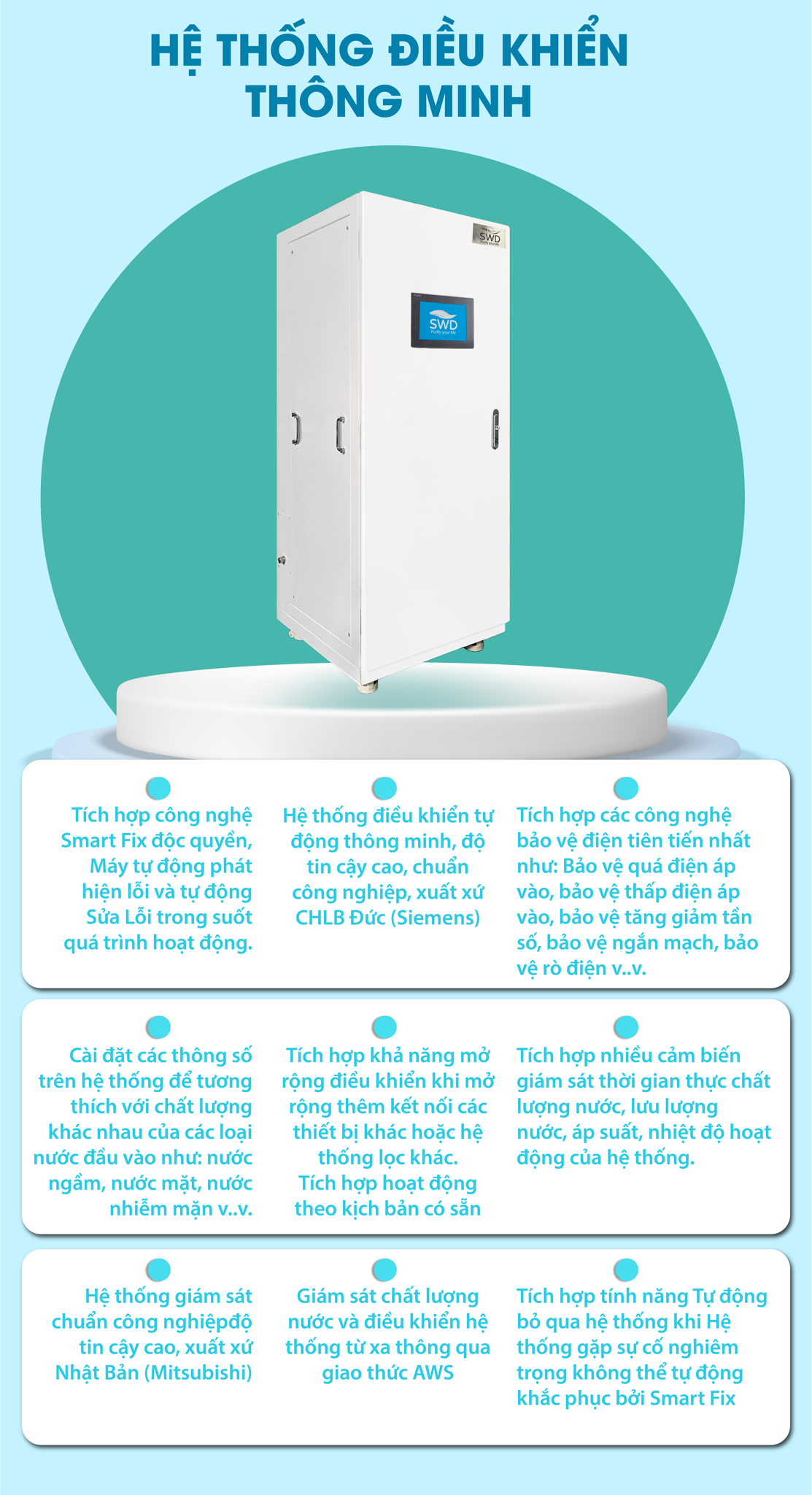 HỆ THỐNG ĐIỀU KHIỂN THÔNG MINH

SWD
Purify your life

SWD
Purify your life

Tích hợp công nghệ Smart Fix độc quyền, Máy tự động phát hiện lỗi và tự động Sửa Lỗi trong suốt quá trình hoạt động.

Hệ thống điều khiển tự động thông minh, độ tin cậy cao, chuẩn công nghiệp, xuất xứ CHLB Đức (Siemens)

Tích hợp các công nghệ bảo vệ điện tiên tiến nhất như: Bảo vệ quá điện áp vào, bảo vệ thấp điện áp vào, bảo vệ tăng giảm tần số, bảo vệ ngắn mạch, bảo vệ rò điện v..v.

Cài đặt các thông số trên hệ thống để tương thích với chất lượng khác nhau của các loại nước đầu vào như: nước ngầm, nước mặt, nước nhiễm mặn v..v.

Tích hợp khả năng mở rộng điều khiển khi mở rộng thêm kết nối các thiết bị khác hoặc hệ thống lọc khác. Tích hợp hoạt động theo kịch bản có sẵn

Tích hợp nhiều cảm biến giám sát thời gian thực chất lượng nước, lưu lượng nước, áp suất, nhiệt độ hoạt động của hệ thống.

Hệ thống giám sát chuẩn công nghiệpđộ tin cậy cao, xuất xứ Nhật Bản (Mitsubishi)

Giám sát chất lượng nước và điều khiển hệ thống từ xa thông qua giao thức AWS

Tích hợp tính năng Tự động bỏ qua hệ thống khi Hệ thống gặp sự cố nghiêm trọng không thể tự động khắc phục bởi Smart Fix