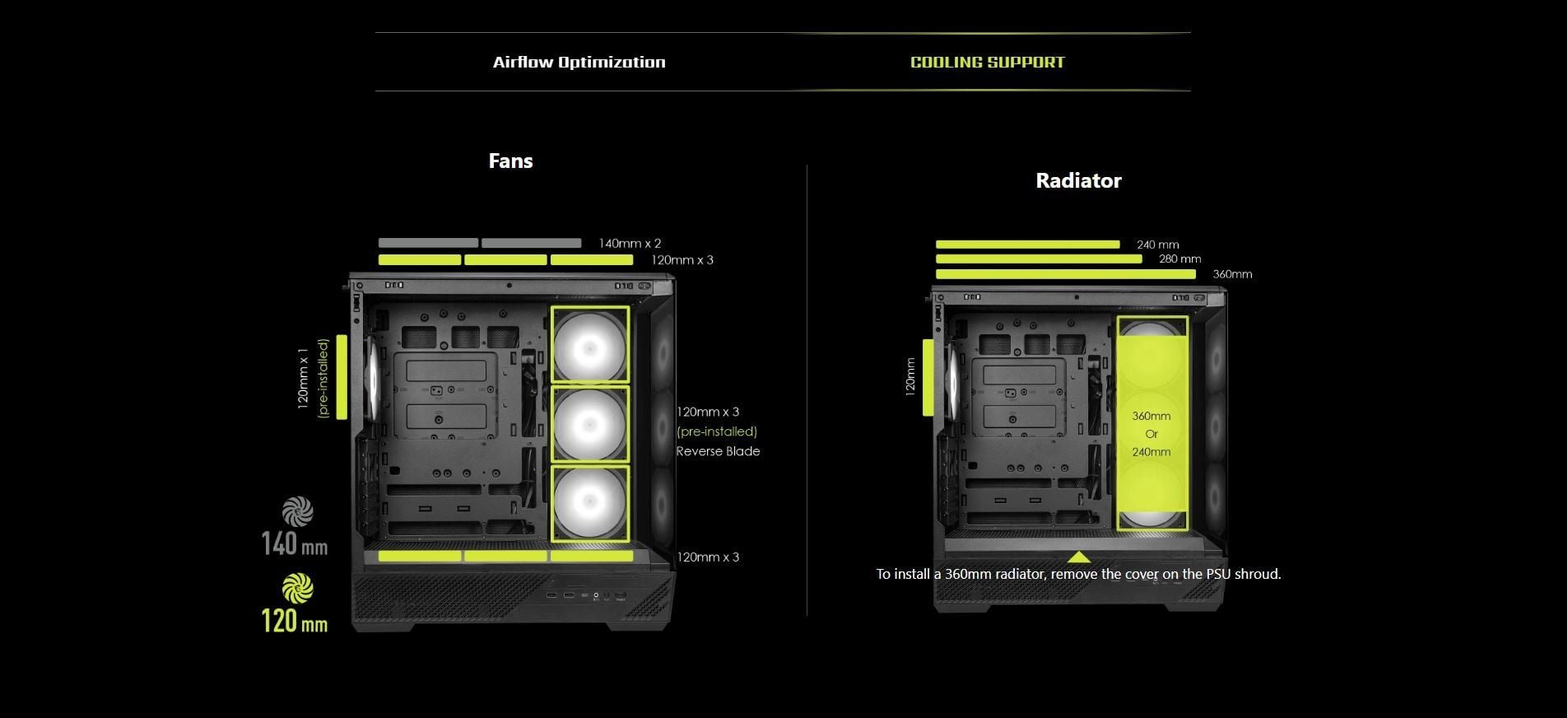 Airflow Optimization

COOLING SUPPORT

Fans

140mm x 2
120mm x 3

120mm x 1
(pre-installed)

120mm x 3
(pre-installed)
Reverse Blade

120mm x 3

140 mm

120 mm

Radiator

240 mm
280 mm
360mm

120mm

360mm
Or
240mm

To install a 360mm radiator, remove the cover on the PSU shroud.