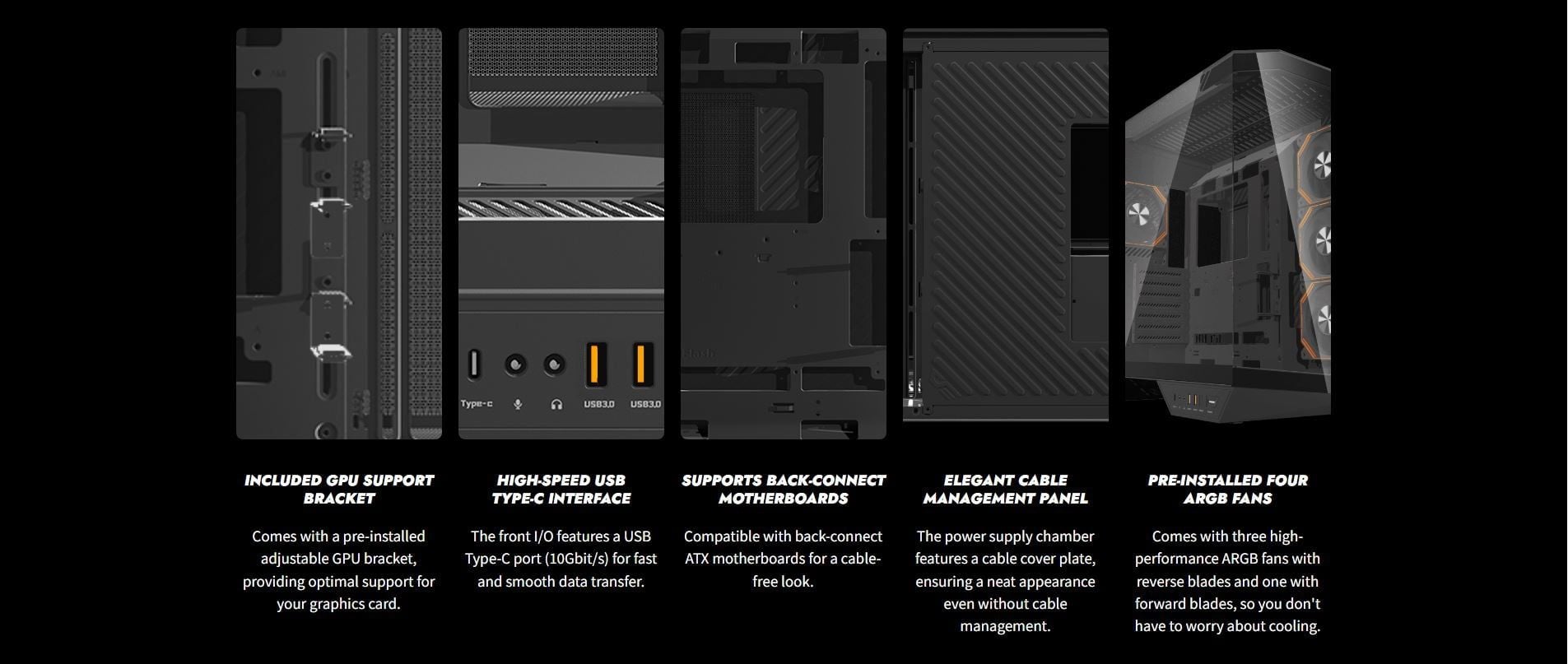 Type-c

USB3.0

USB3.0

INCLUDED GPU SUPPORT BRACKET

Comes with a pre-installed adjustable GPU bracket, providing optimal support for your graphics card.

HIGH-SPEED USB TYPE-C INTERFACE

The front I/O features a USB Type-C port (10Gbit/s) for fast and smooth data transfer.

SUPPORTS BACK-CONNECT MOTHERBOARDS

Compatible with back-connect ATX motherboards for a cable-free look.

ELEGANT CABLE MANAGEMENT PANEL

The power supply chamber features a cable cover plate, ensuring a neat appearance even without cable management.

PRE-INSTALLED FOUR ARGB FANS

Comes with three high-performance ARGB fans with reverse blades and one with forward blades, so you don't have to worry about cooling.