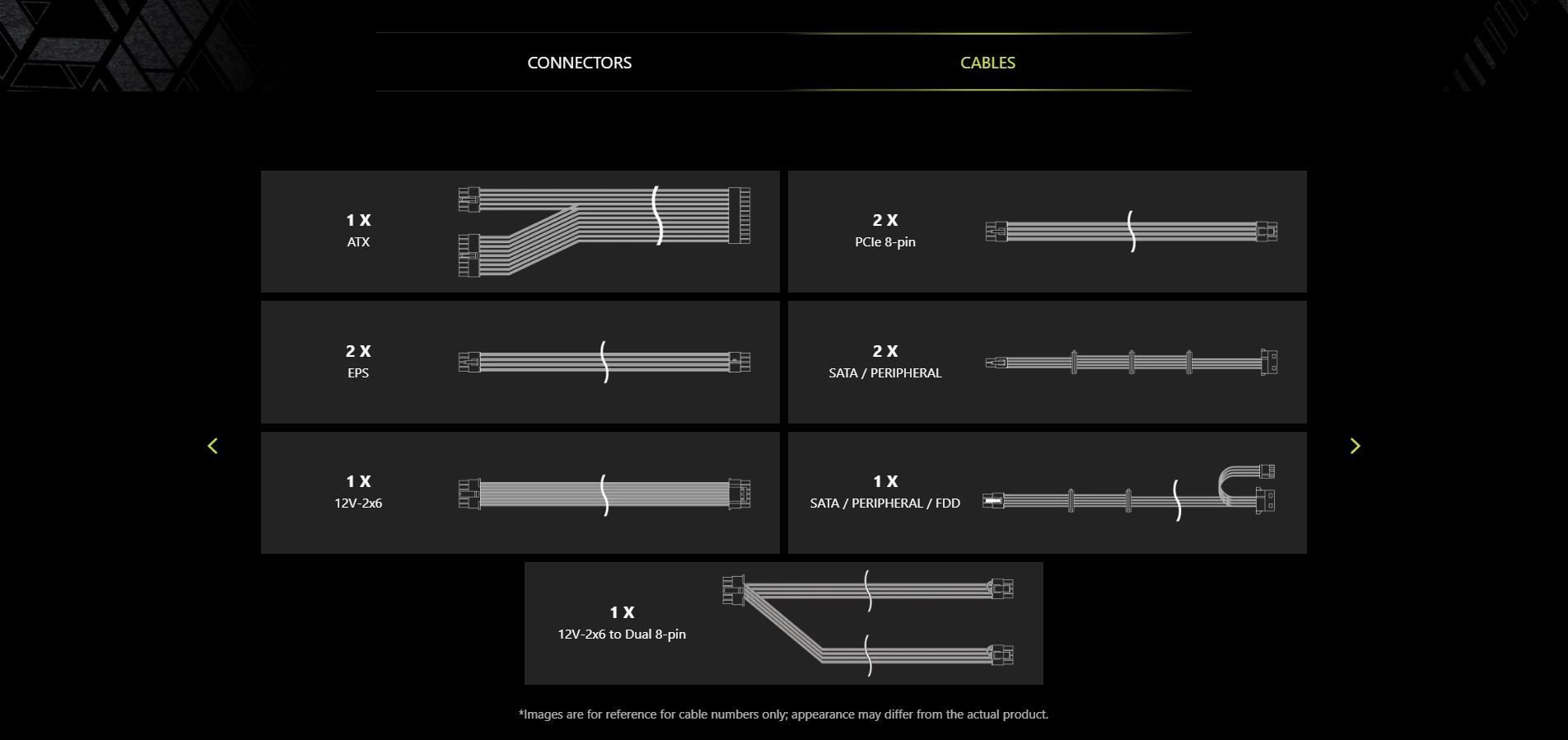 CONNECTORS

CABLES

1 X
ATX

2 X
PCIe 8-pin

2 X
EPS

2 X
SATA / PERIPHERAL

1 X
12V-2x6

1 X
SATA / PERIPHERAL / FDD

1 X
12V-2x6 to Dual 8-pin

*Images are for reference for cable numbers only; appearance may differ from the actual product.