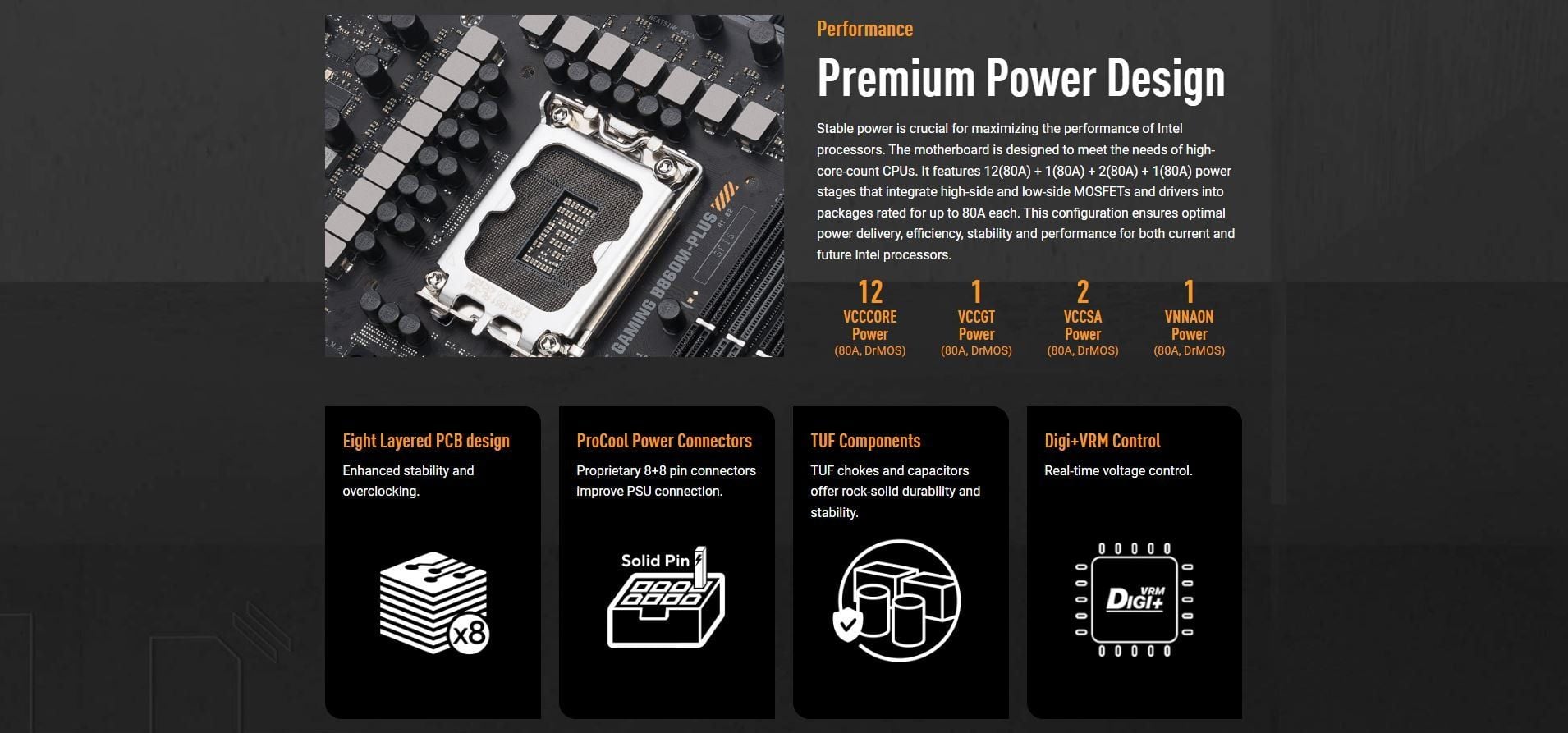 GAMING B860M-PLUS

Performance

Premium Power Design

Stable power is crucial for maximizing the performance of Intel processors. The motherboard is designed to meet the needs of high-core-count CPUs. It features 12(80A) + 1(80A) + 2(80A) + 1(80A) power stages that integrate high-side and low-side MOSFETs and drivers into packages rated for up to 80A each. This configuration ensures optimal power delivery, efficiency, stability and performance for both current and future Intel processors.

12
VCCCORE Power
(80A, DrMOS)

1
VCCGT Power
(80A, DrMOS)

2
VCCSA Power
(80A, DrMOS)

1
VNNAON Power
(80A, DrMOS)

Eight Layered PCB design
Enhanced stability and overclocking.
x8

ProCool Power Connectors
Proprietary 8+8 pin connectors improve PSU connection.
Solid Pin

TUF Components
TUF chokes and capacitors offer rock-solid durability and stability.

Digi+VRM Control
Real-time voltage control.
DIGI+ VRM