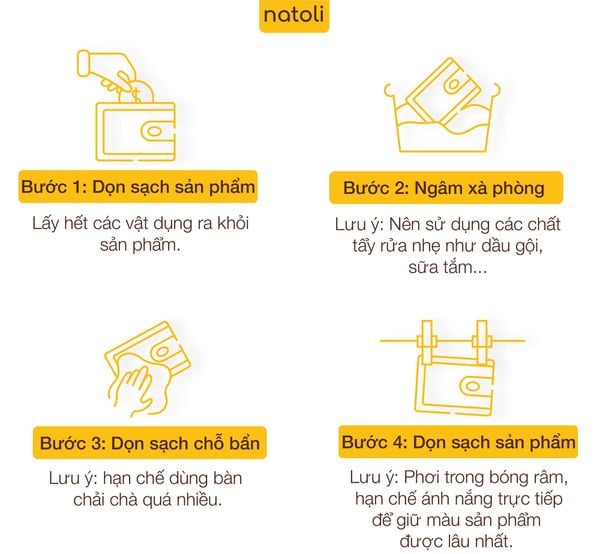 natoli

Bước 1: Dọn sạch sản phẩm

Lấy hết các vật dụng ra khỏi sản phẩm.

Bước 2: Ngâm xà phòng

Lưu ý: Nên sử dụng các chất tẩy rửa nhẹ như dầu gội, sữa tắm...

Bước 3: Dọn sạch chỗ bẩn

Lưu ý: hạn chế dùng bàn chải chà quá nhiều.

Bước 4: Dọn sạch sản phẩm

Lưu ý: Phơi trong bóng râm, hạn chế ánh nắng trực tiếp để giữ màu sản phẩm được lâu nhất.