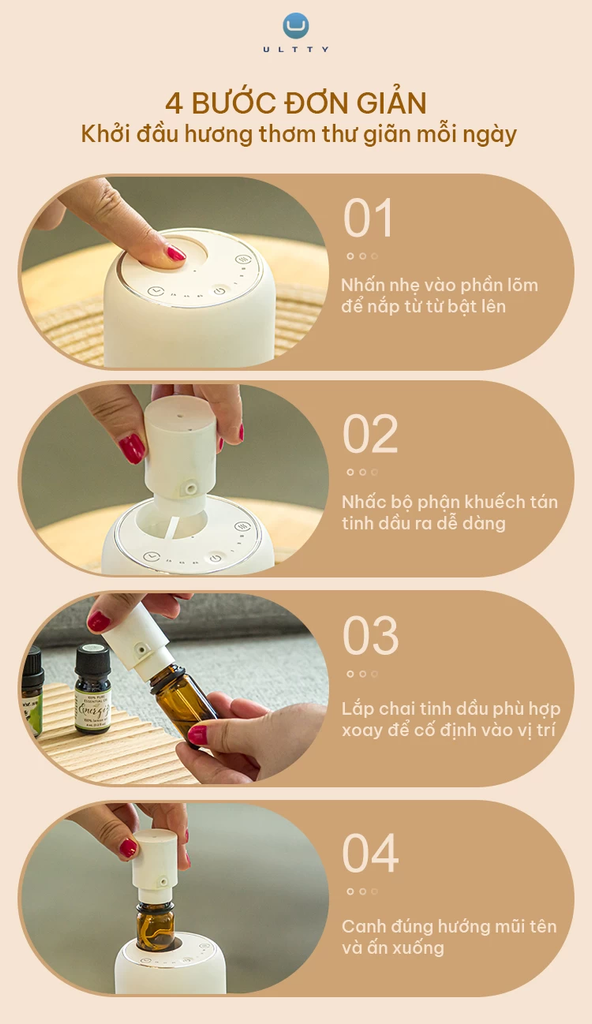 ULTTY

4 BƯỚC ĐƠN GIẢN
Khởi đầu hương thơm thư giãn mỗi ngày

01
Nhấn nhẹ vào phần lõm để nắp từ từ bật lên

02
Nhấc bộ phận khuếch tán tinh dầu ra dễ dàng

03
Lắp chai tinh dầu phù hợp xoay để cố định vào vị trí

04
Canh đúng hướng mũi tên và ấn xuống