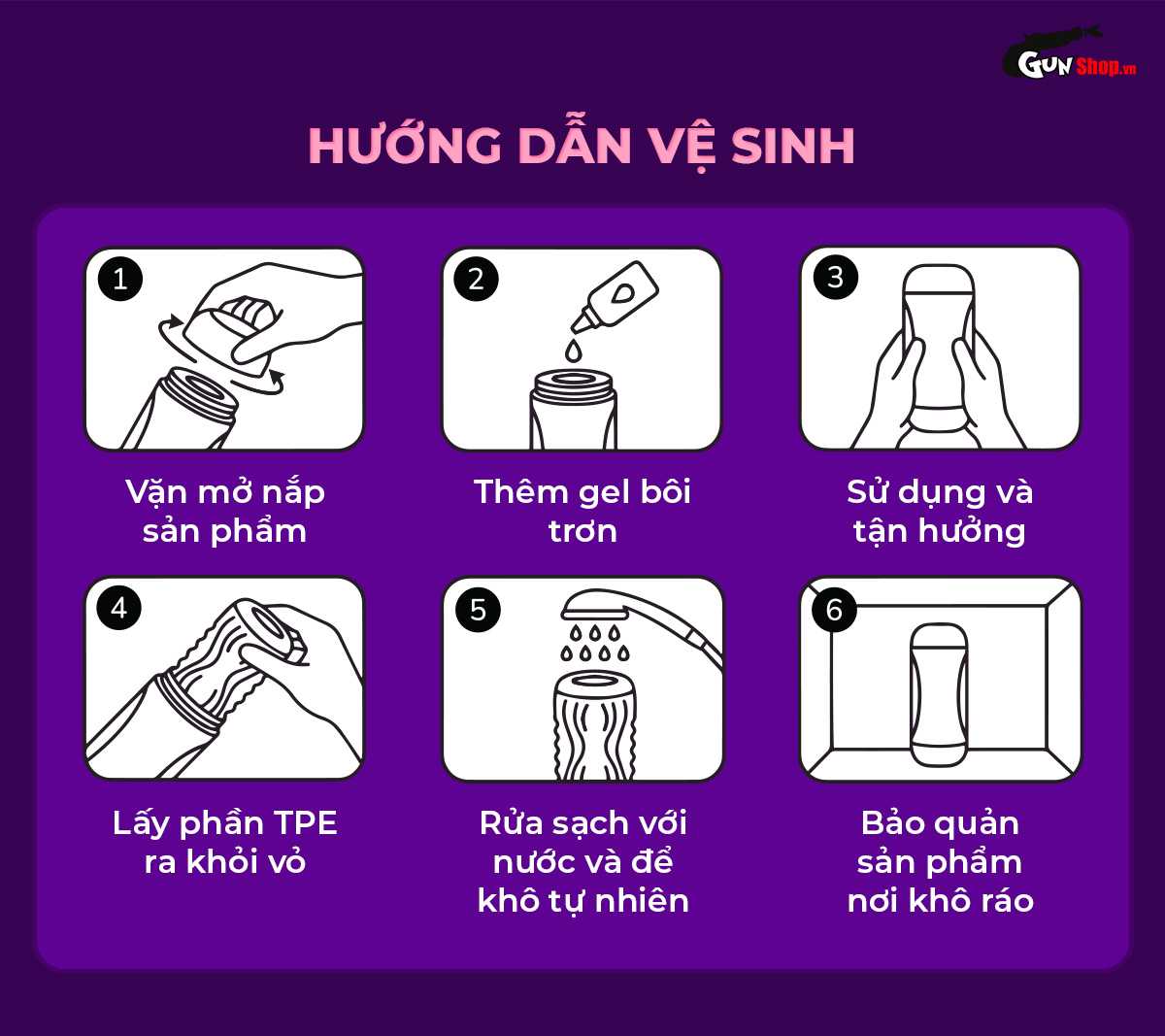 GUN Shop.vn

HƯỚNG DẪN VỆ SINH

1
Vặn mở nắp sản phẩm

2
Thêm gel bôi trơn

3
Sử dụng và tận hưởng

4
Lấy phần TPE ra khỏi vỏ

5
Rửa sạch với nước và để khô tự nhiên

6
Bảo quản sản phẩm nơi khô ráo