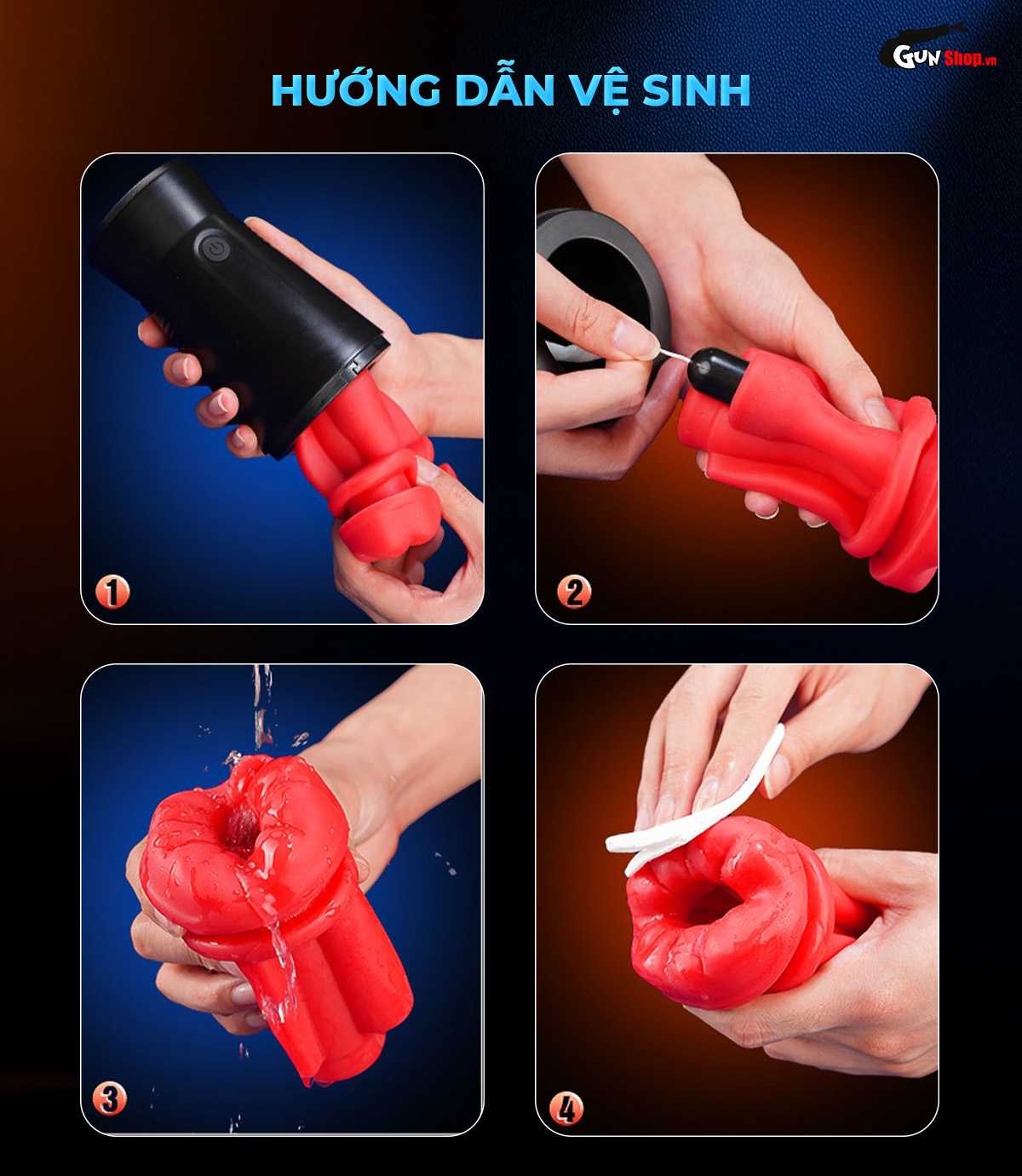 GunShop.vn

HƯỚNG DẪN VỆ SINH

1

2

3

4