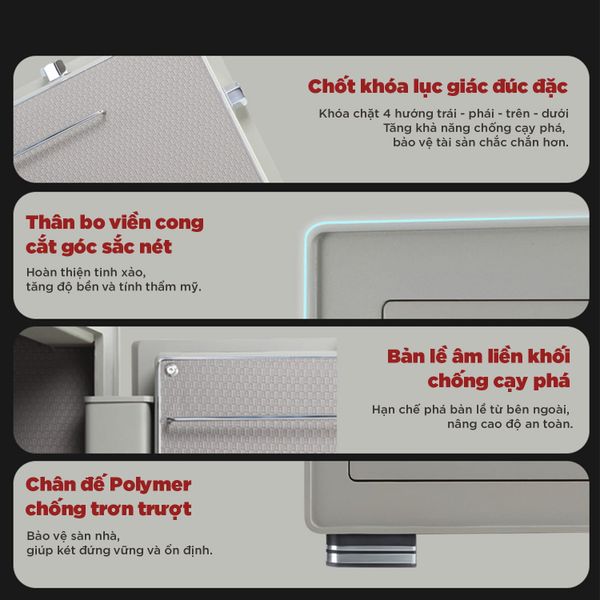 Chốt khóa lục giác đúc đặc

Khóa chặt 4 hướng trái - phải - trên - dưới
Tăng khả năng chống cạy phá,
bảo vệ tài sản chắc chắn hơn.

Thân bo viền cong
cắt góc sắc nét

Hoàn thiện tinh xảo,
tăng độ bền và tính thẩm mỹ.

Bản lề âm liền khối
chống cạy phá

Hạn chế phá bản lề từ bên ngoài,
nâng cao độ an toàn.

Chân đế Polymer
chống trơn trượt

Bảo vệ sàn nhà,
giúp két đứng vững và ổn định.