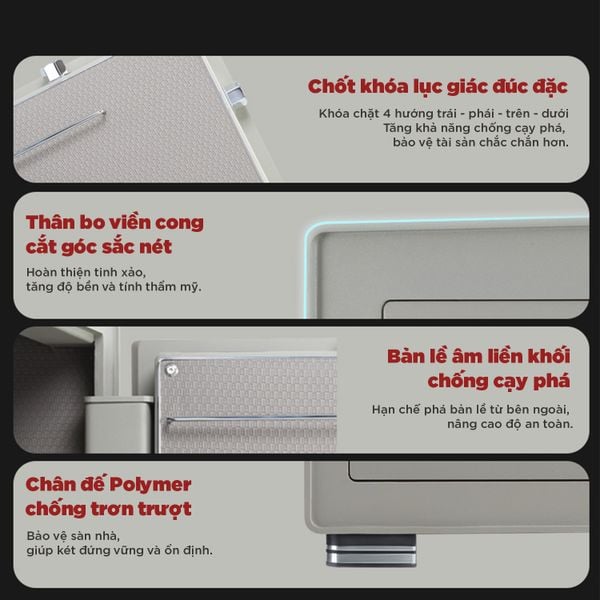 Chốt khóa lục giác đúc đặc

Khóa chặt 4 hướng trái - phải - trên - dưới
Tăng khả năng chống cạy phá,
bảo vệ tài sản chắc chắn hơn.

Thân bo viền cong
cắt góc sắc nét

Hoàn thiện tinh xảo,
tăng độ bền và tính thẩm mỹ.

Bản lề âm liền khối
chống cạy phá

Hạn chế phá bản lề từ bên ngoài,
nâng cao độ an toàn.

Chân đế Polymer
chống trơn trượt

Bảo vệ sàn nhà,
giúp két đứng vững và ổn định.