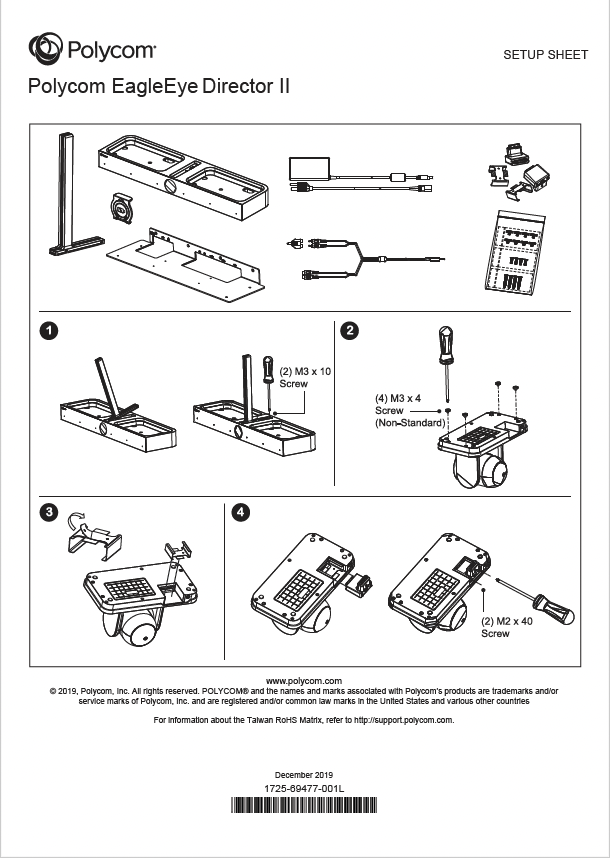 Polycom

SETUP SHEET

Polycom EagleEye Director II

1

(2) M3 x 10 Screw

2

(4) M3 x 4 Screw (Non-Standard)

3

4

(2) M2 x 40 Screw

www.polycom.com
© 2019, Polycom, Inc. All rights reserved. POLYCOM® and the names and marks associated with Polycom's products are trademarks and/or service marks of Polycom, Inc. and are registered and/or common law marks in the United States and various other countries

For information about the Taiwan RoHS Matrix, refer to http://support.polycom.com.

December 2019
1725-69477-001L