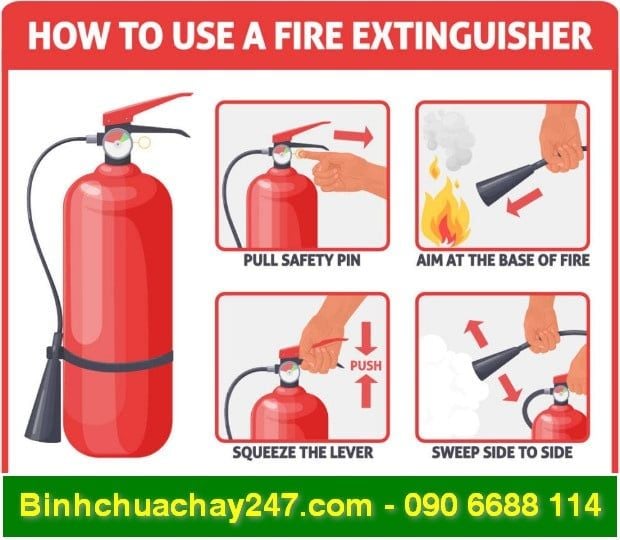 HOW TO USE A FIRE EXTINGUISHER

PULL SAFETY PIN

AIM AT THE BASE OF FIRE

PUSH

SQUEEZE THE LEVER

SWEEP SIDE TO SIDE

Binhchuachay247.com - 090 6688 114