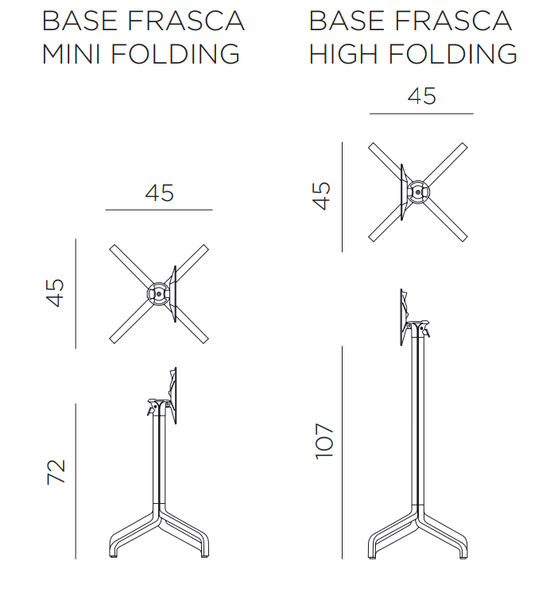 BASE FRASCA
MINI FOLDING

45

45

72

BASE FRASCA
HIGH FOLDING

45

45

107