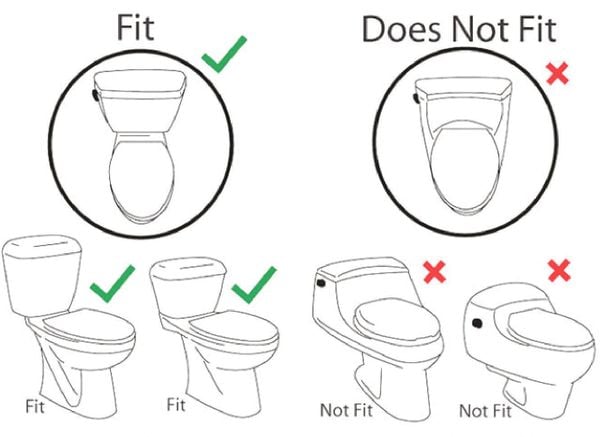 Fit

Does Not Fit

Fit

Fit

Not Fit

Not Fit