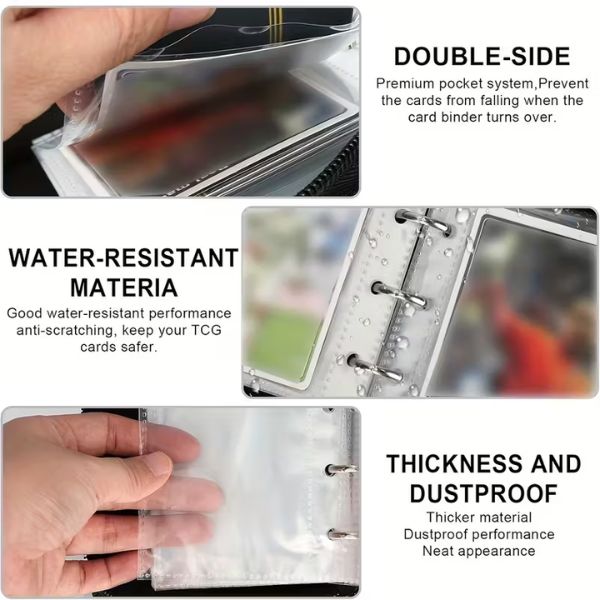 DOUBLE-SIDE

Premium pocket system,Prevent the cards from falling when the card binder turns over.

WATER-RESISTANT MATERIA

Good water-resistant performance anti-scratching, keep your TCG cards safer.

THICKNESS AND DUSTPROOF

Thicker material
Dustproof performance
Neat appearance