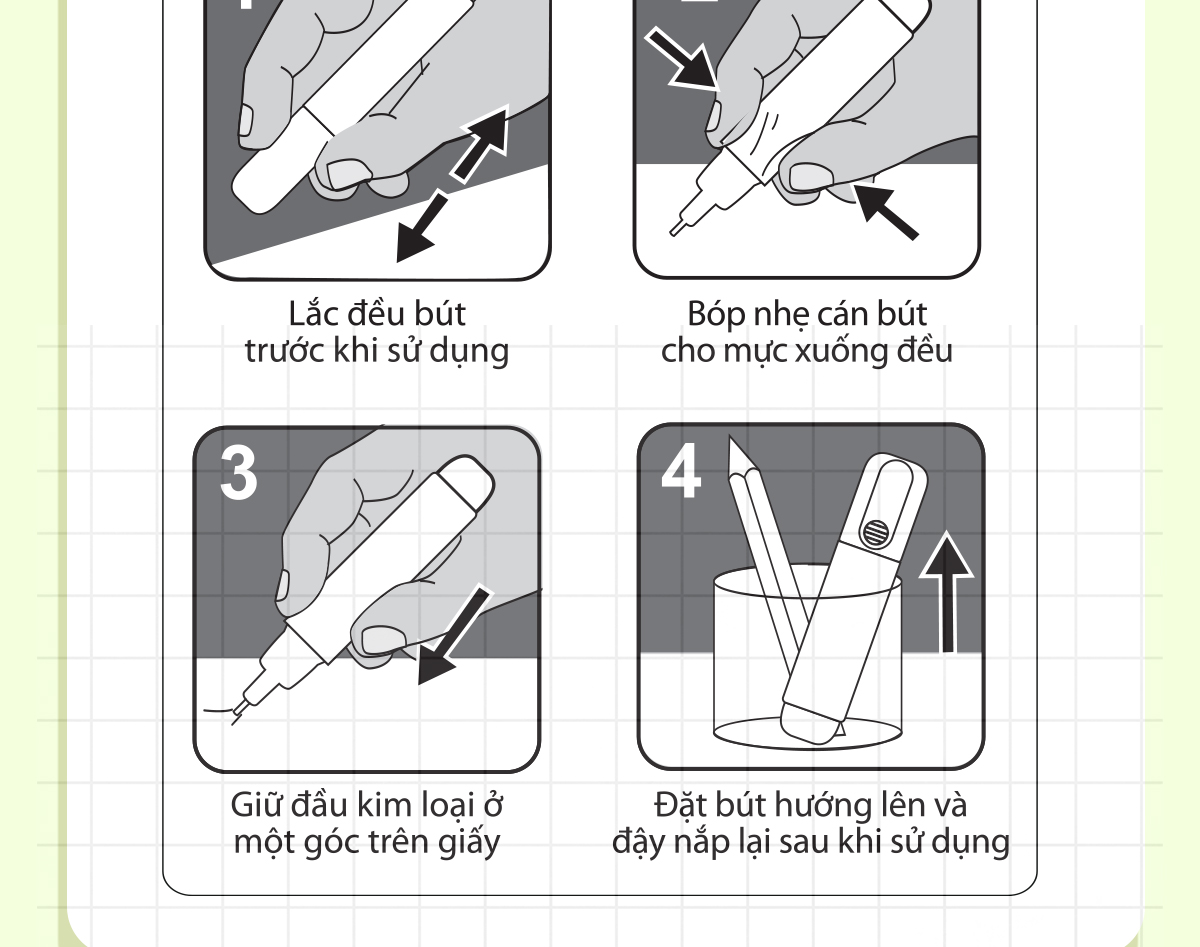 Lắc đều bút trước khi sử dụng

Bóp nhẹ cán bút cho mực xuống đều

3

Giữ đầu kim loại ở một góc trên giấy

4

Đặt bút hướng lên và đậy nắp lại sau khi sử dụng