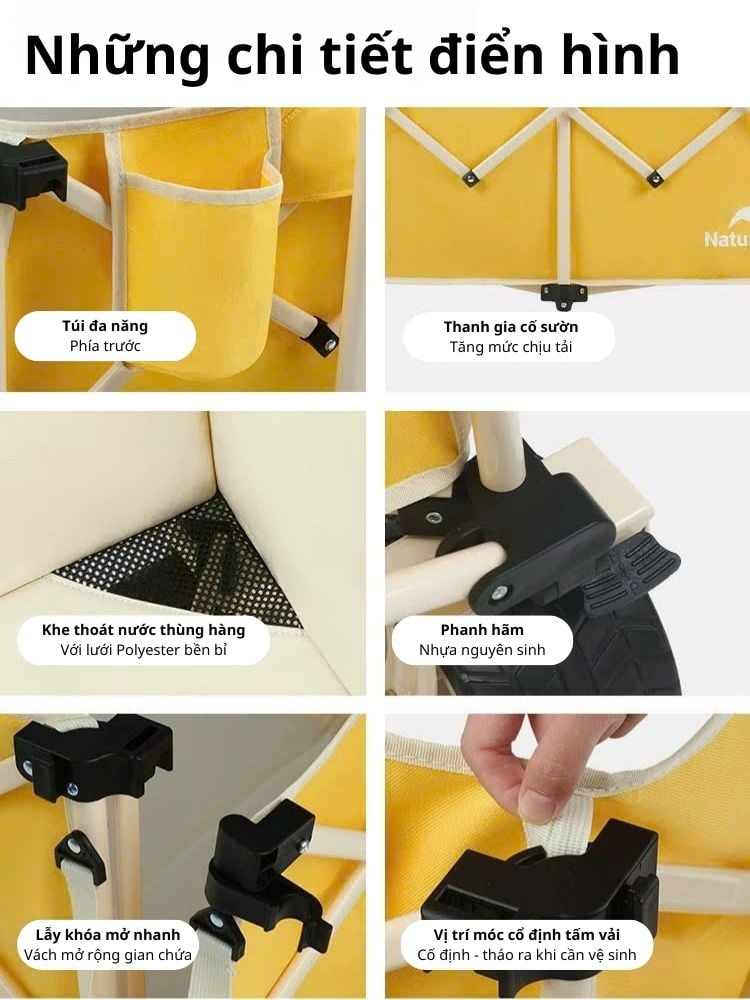 Những chi tiết điển hình

Túi đa năng
Phía trước

Natu

Thanh gia cố sườn
Tăng mức chịu tải

Khe thoát nước thùng hàng
Với lưới Polyester bền bỉ

Phanh hãm
Nhựa nguyên sinh

Lẫy khóa mở nhanh
Vách mở rộng gian chứa

Vị trí móc cố định tấm vải
Cố định - tháo ra khi cần vệ sinh