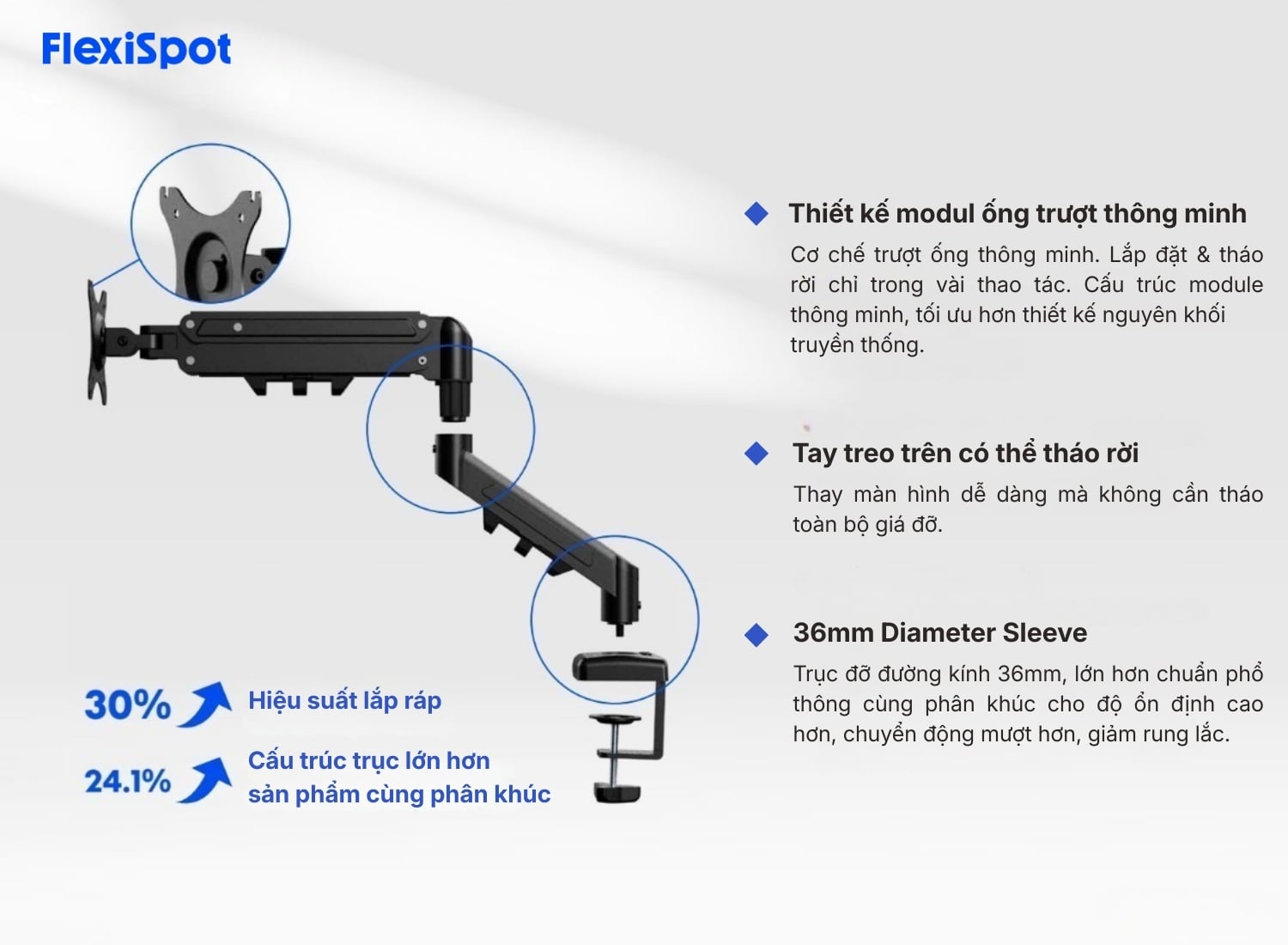 FlexiSpot

Thiết kế modul ống trượt thông minh

Cơ chế trượt ống thông minh. Lắp đặt & tháo rời chỉ trong vài thao tác. Cấu trúc module thông minh, tối ưu hơn thiết kế nguyên khối truyền thống.

Tay treo trên có thể tháo rời

Thay màn hình dễ dàng mà không cần tháo toàn bộ giá đỡ.

36mm Diameter Sleeve

Trục đỡ đường kính 36mm, lớn hơn chuẩn phổ thông cùng phân khúc cho độ ổn định cao hơn, chuyển động mượt hơn, giảm rung lắc.

30% Hiệu suất lắp ráp

24.1% Cấu trúc trục lớn hơn sản phẩm cùng phân khúc