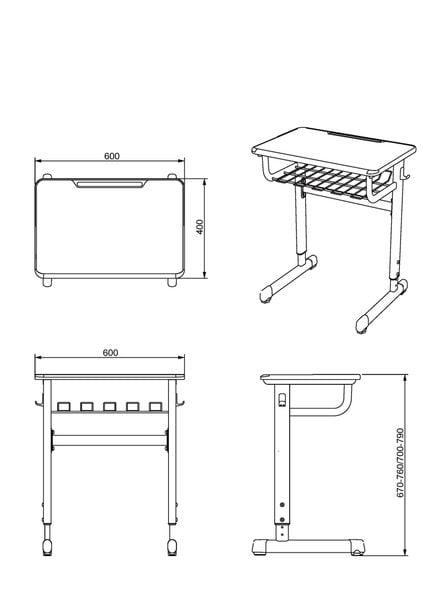 600

400

600

670-760/700-790