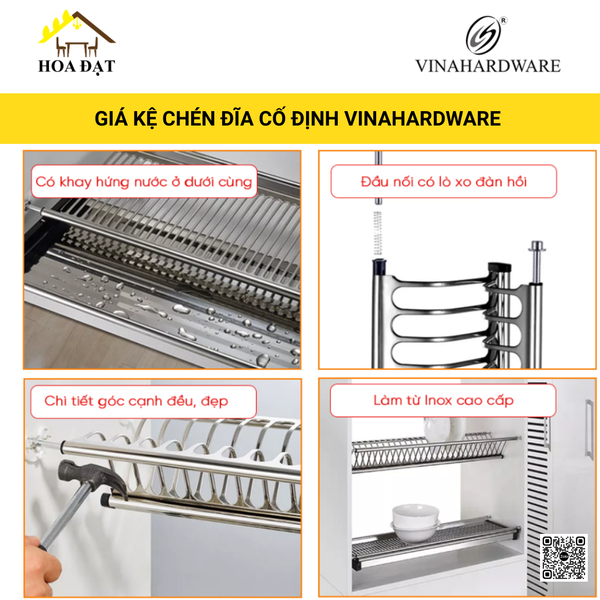 HOA ĐẠT

VINAHARDWARE

GIÁ KỆ CHÉN ĐĨA CỐ ĐỊNH VINAHARDWARE

Có khay hứng nước ở dưới cùng

Đầu nối có lò xo đàn hồi

Chi tiết góc cạnh đều, đẹp

Làm từ Inox cao cấp