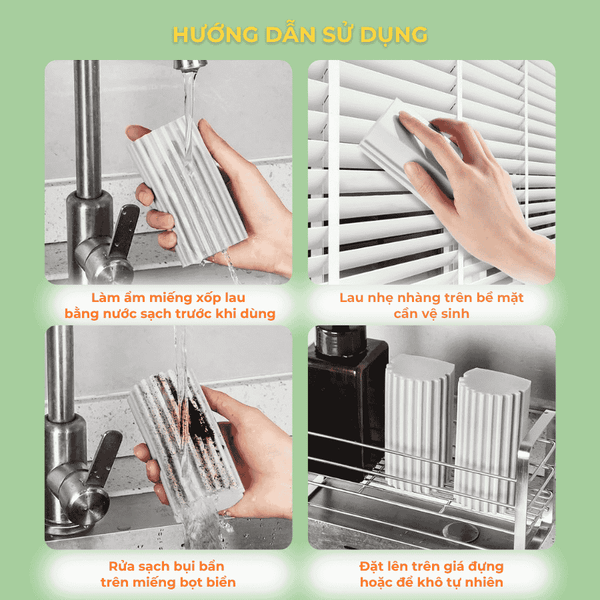 HƯỚNG DẪN SỬ DỤNG

Làm ẩm miếng xốp lau bằng nước sạch trước khi dùng

Lau nhẹ nhàng trên bề mặt cần vệ sinh

Rửa sạch bụi bẩn trên miếng bọt biển

Đặt lên trên giá đựng hoặc để khô tự nhiên